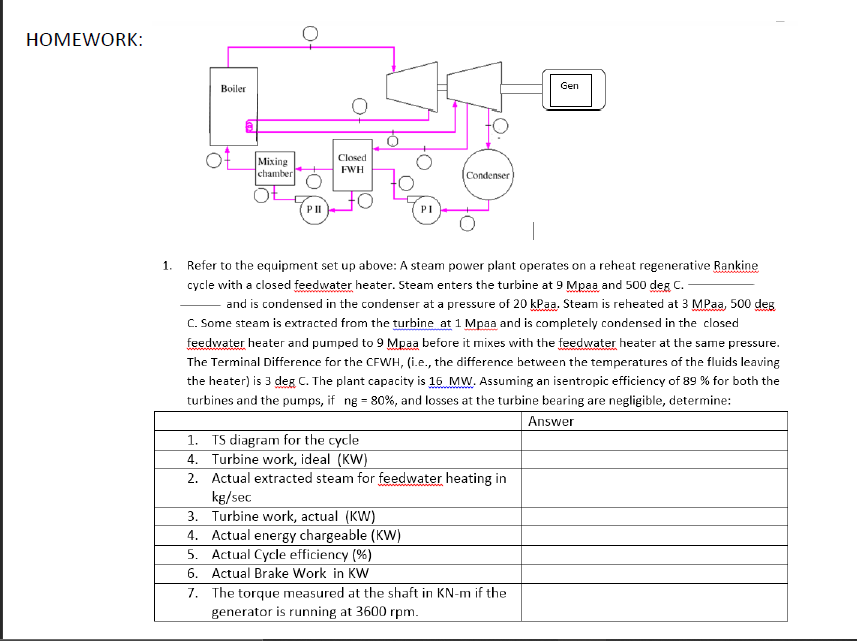 HOMEWORK:

Boiler

Gen

Mixing chamber

Closed FWH

Condenser

P II

P I

1. Refer to the equipment set up above: A steam power plant operates on a reheat regenerative Rankine cycle with a closed feedwater heater. Steam enters the turbine at 9 Mpaa and 500 deg C. and is condensed in the condenser at a pressure of 20 kPaa. Steam is reheated at 3 MPaa, 500 deg C. Some steam is extracted from the turbine at 1 Mpaa and is completely condensed in the closed feedwater heater and pumped to 9 Mpaa before it mixes with the feedwater heater at the same pressure. The Terminal Difference for the CFWH, (i.e., the difference between the temperatures of the fluids leaving the heater) is 3 deg C. The plant capacity is 16 MW. Assuming an isentropic efficiency of 89 % for both the turbines and the pumps, if ng = 80%, and losses at the turbine bearing are negligible, determine:

| | Answer |
|---|---|
| 1. TS diagram for the cycle | |
| 4. Turbine work, ideal (KW) | |
| 2. Actual extracted steam for feedwater heating in kg/sec | |
| 3. Turbine work, actual (KW) | |
| 4. Actual energy chargeable (KW) | |
| 5. Actual Cycle efficiency (%) | |
| 6. Actual Brake Work in KW | |
| 7. The torque measured at the shaft in KN-m if the generator is running at 3600 rpm. | |