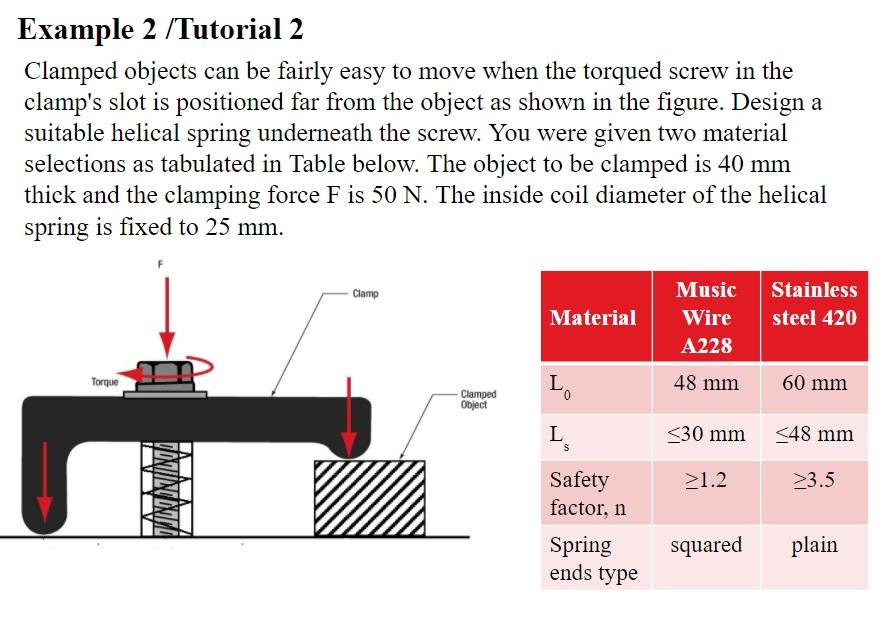 Example 2 /Tutorial 2

Clamped objects can be fairly easy to move when the torqued screw in the clamp's slot is positioned far from the object as shown in the figure. Design a suitable helical spring underneath the screw. You were given two material selections as tabulated in Table below. The object to be clamped is 40 mm thick and the clamping force F is 50 N. The inside coil diameter of the helical spring is fixed to 25 mm.

F

Clamp

Torque

Clamped Object

| Material | Music Wire A228 | Stainless steel 420 |
|---|---|---|
| $L_0$ | 48 mm | 60 mm |
| $L_s$ | ≤30 mm | ≤48 mm |
| Safety factor, n | ≥1.2 | ≥3.5 |
| Spring ends type | squared | plain |