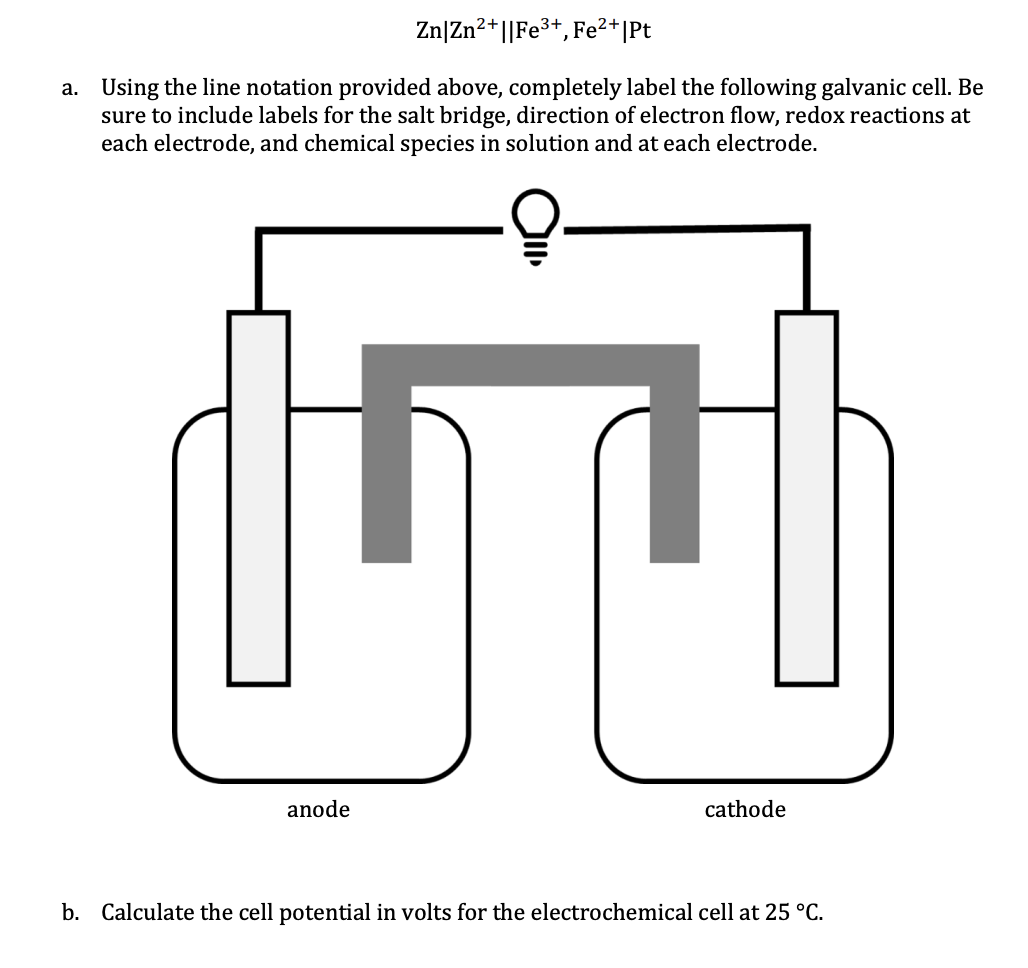 $Zn|Zn^{2+}||Fe^{3+}, Fe^{2+}|Pt$

a. Using the line notation provided above, completely label the following galvanic cell. Be sure to include labels for the salt bridge, direction of electron flow, redox reactions at each electrode, and chemical species in solution and at each electrode.

anode

cathode

b. Calculate the cell potential in volts for the electrochemical cell at 25 °C.