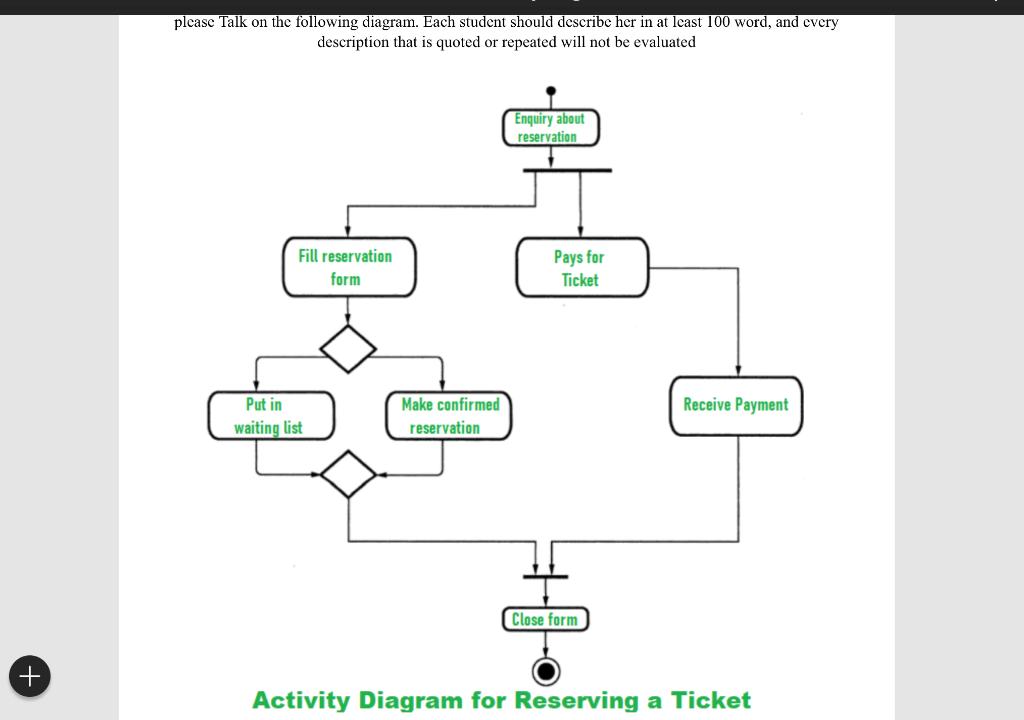 please Talk on the following diagram. Each student should describe her in at least 100 word, and every description that is quoted or repeated will not be evaluated

Enquiry about reservation

Fill reservation form

Pays for Ticket

Put in waiting list

Make confirmed reservation

Receive Payment

Close form

Activity Diagram for Reserving a Ticket