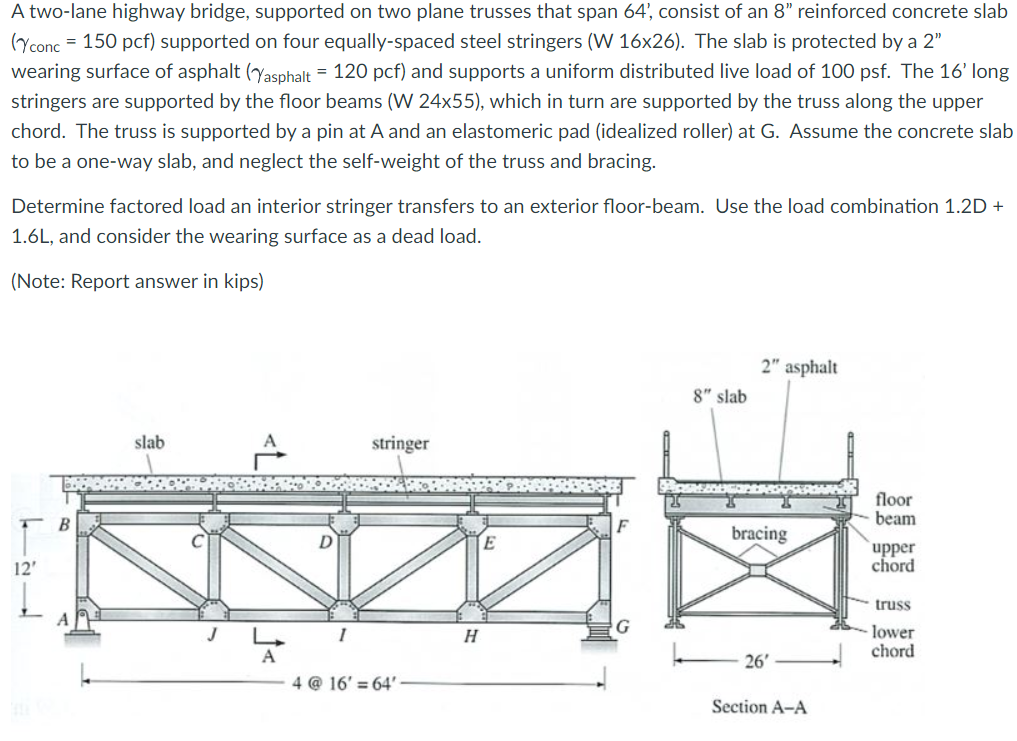 A two-lane highway bridge, supported on two plane trusses that span 64', consist of an 8" reinforced concrete slab ($\gamma_{conc}$ = 150 pcf) supported on four equally-spaced steel stringers (W 16x26). The slab is protected by a 2" wearing surface of asphalt ($\gamma_{asphalt}$ = 120 pcf) and supports a uniform distributed live load of 100 psf. The 16' long stringers are supported by the floor beams (W 24x55), which in turn are supported by the truss along the upper chord. The truss is supported by a pin at A and an elastomeric pad (idealized roller) at G. Assume the concrete slab to be a one-way slab, and neglect the self-weight of the truss and bracing.

Determine factored load an interior stringer transfers to an exterior floor-beam. Use the load combination 1.2D + 1.6L, and consider the wearing surface as a dead load.

(Note: Report answer in kips)

slab
A
stringer
B
C
D
E
F
12'
A
J
A
I
H
G
4 @ 16' = 64'

2" asphalt
8" slab
floor beam
bracing
upper chord
truss
lower chord
26'
Section A–A