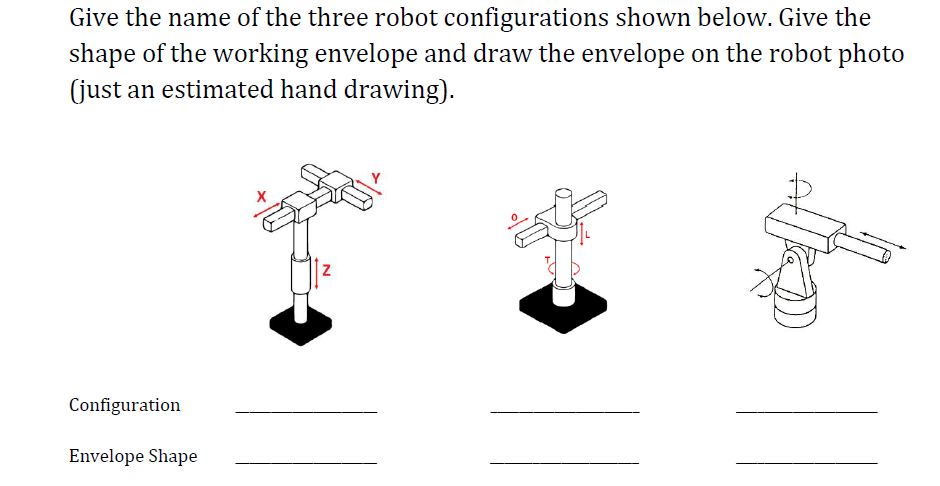 Give the name of the three robot configurations shown below. Give the shape of the working envelope and draw the envelope on the robot photo (just an estimated hand drawing).

X Y Z

O L T

Configuration ____________ ____________ ____________

Envelope Shape ____________ ____________ ____________