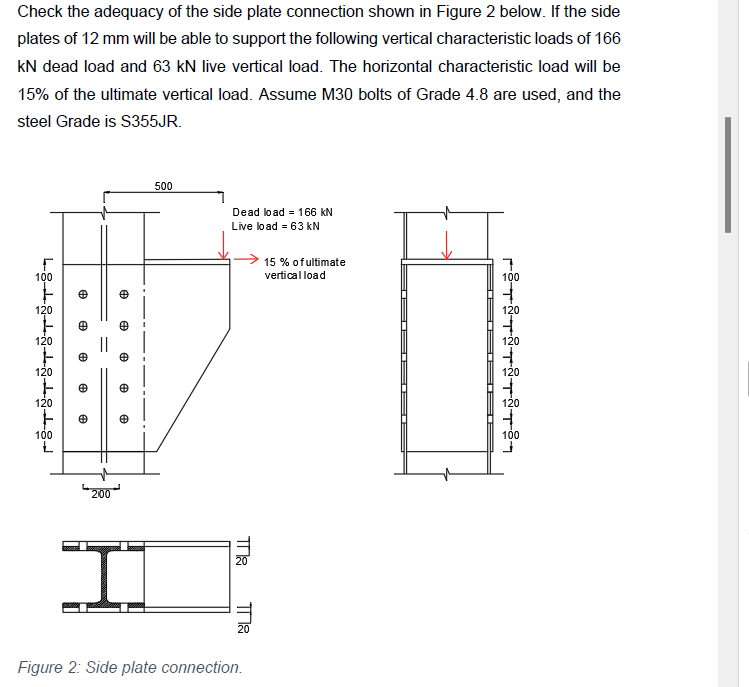 Check the adequacy of the side plate connection shown in Figure 2 below. If the side plates of 12 mm will be able to support the following vertical characteristic loads of 166 kN dead load and 63 kN live vertical load. The horizontal characteristic load will be 15% of the ultimate vertical load. Assume M30 bolts of Grade 4.8 are used, and the steel Grade is S355JR.

500

Dead load = 166 kN
Live load = 63 kN

15 % of ultimate vertical load

100
120
120
120
120
100

200

100
120
120
120
120
100

20

20

Figure 2: Side plate connection.