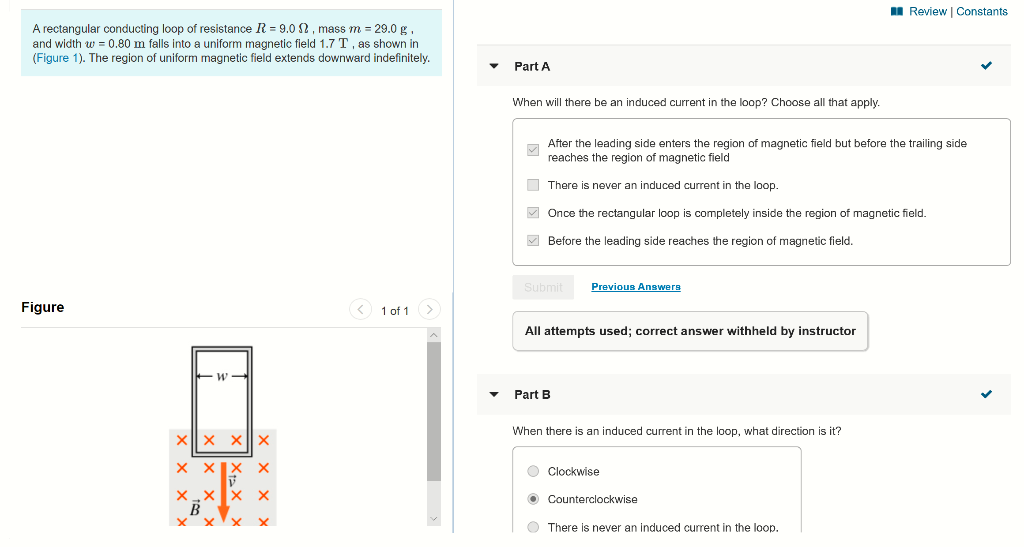 Review | Constants

A rectangular conducting loop of resistance $R$ = 9.0 $\Omega$ , mass $m$ = 29.0 g , and width $w$ = 0.80 m falls into a uniform magnetic field 1.7 T , as shown in (Figure 1). The region of uniform magnetic field extends downward indefinitely.

Figure

1 of 1

$w$

$\vec{v}$

$\vec{B}$

Part A

When will there be an induced current in the loop? Choose all that apply.

After the leading side enters the region of magnetic field but before the trailing side reaches the region of magnetic field

There is never an induced current in the loop.

Once the rectangular loop is completely inside the region of magnetic field.

Before the leading side reaches the region of magnetic field.

Submit

Previous Answers

All attempts used; correct answer withheld by instructor

Part B

When there is an induced current in the loop, what direction is it?

Clockwise

Counterclockwise

There is never an induced current in the loop.