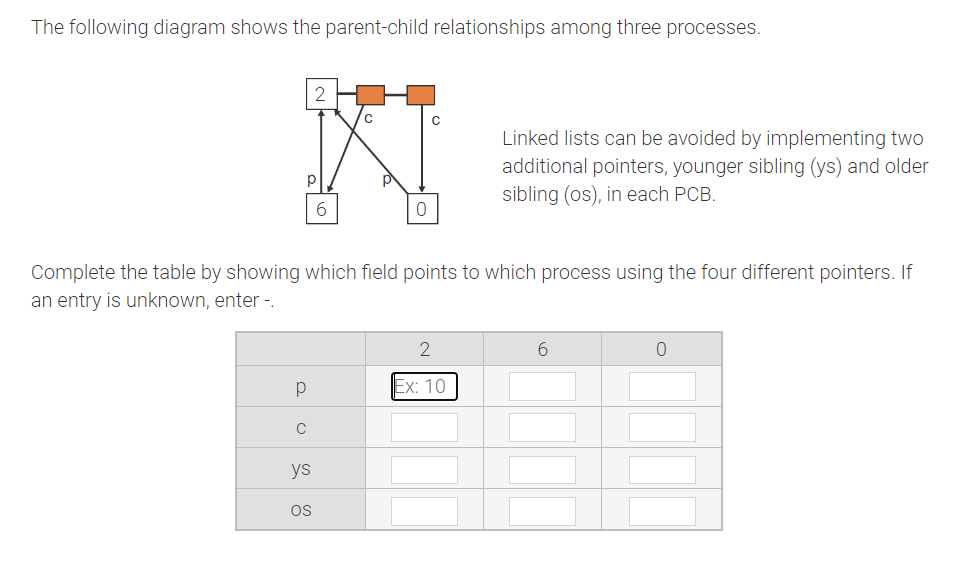 The following diagram shows the parent-child relationships among three processes.

2
c
c
p
p
6
0

Linked lists can be avoided by implementing two additional pointers, younger sibling (ys) and older sibling (os), in each PCB.

Complete the table by showing which field points to which process using the four different pointers. If an entry is unknown, enter -.

| | 2 | 6 | 0 |
|---|---|---|---|
| p | Ex: 10 | | |
| c | | | |
| ys | | | |
| os | | | |