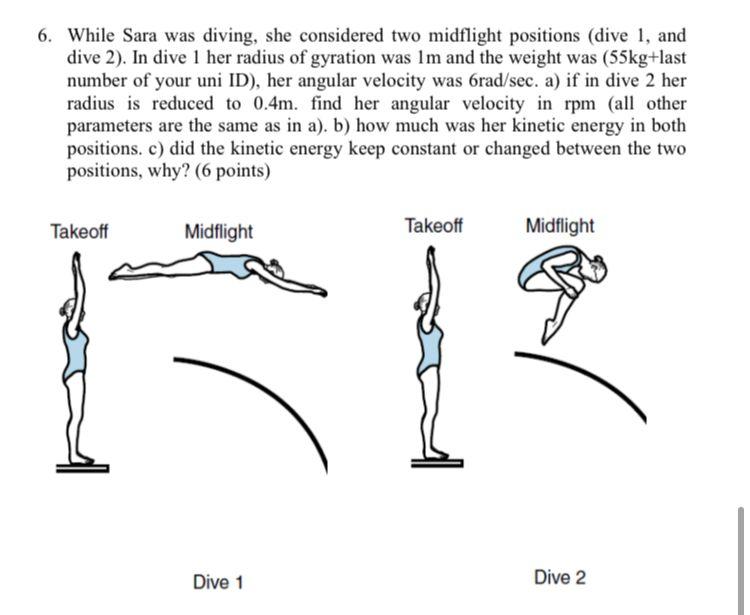 6. While Sara was diving, she considered two midflight positions (dive 1, and dive 2). In dive 1 her radius of gyration was 1m and the weight was (55kg+last number of your uni ID), her angular velocity was 6rad/sec. a) if in dive 2 her radius is reduced to 0.4m. find her angular velocity in rpm (all other parameters are the same as in a). b) how much was her kinetic energy in both positions. c) did the kinetic energy keep constant or changed between the two positions, why? (6 points)

Takeoff

Midflight

Takeoff

Midflight

Dive 1

Dive 2