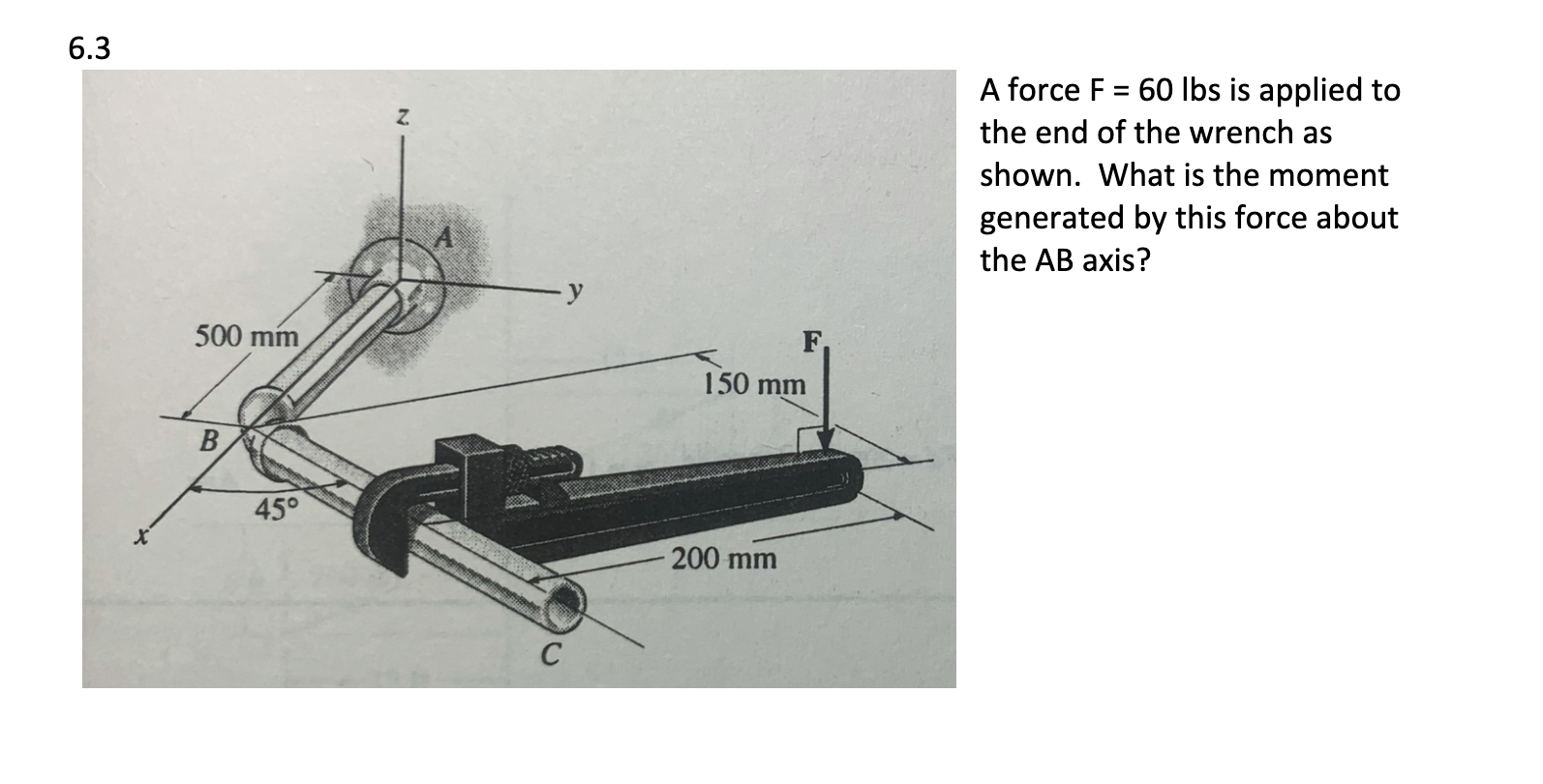 6.3

z

A

y

500 mm

F

150 mm

B

45°

x

200 mm

C

A force F = 60 lbs is applied to the end of the wrench as shown. What is the moment generated by this force about the AB axis?