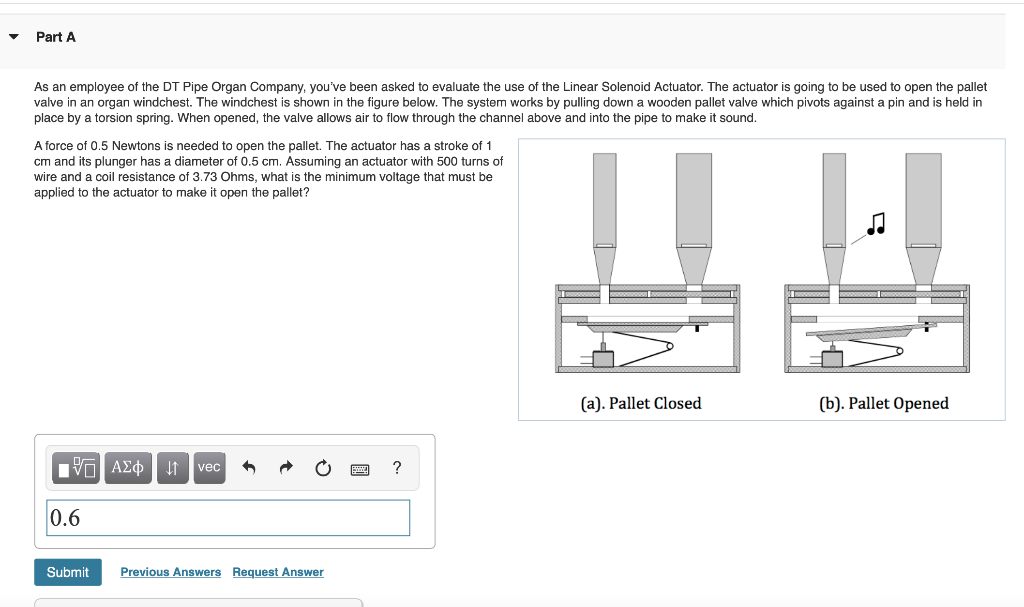 Part A

As an employee of the DT Pipe Organ Company, you've been asked to evaluate the use of the Linear Solenoid Actuator. The actuator is going to be used to open the pallet valve in an organ windchest. The windchest is shown in the figure below. The system works by pulling down a wooden pallet valve which pivots against a pin and is held in place by a torsion spring. When opened, the valve allows air to flow through the channel above and into the pipe to make it sound.

A force of 0.5 Newtons is needed to open the pallet. The actuator has a stroke of 1 cm and its plunger has a diameter of 0.5 cm. Assuming an actuator with 500 turns of wire and a coil resistance of 3.73 Ohms, what is the minimum voltage that must be applied to the actuator to make it open the pallet?

(a). Pallet Closed

(b). Pallet Opened

ΑΣφ vec ?

0.6

Submit Previous Answers Request Answer