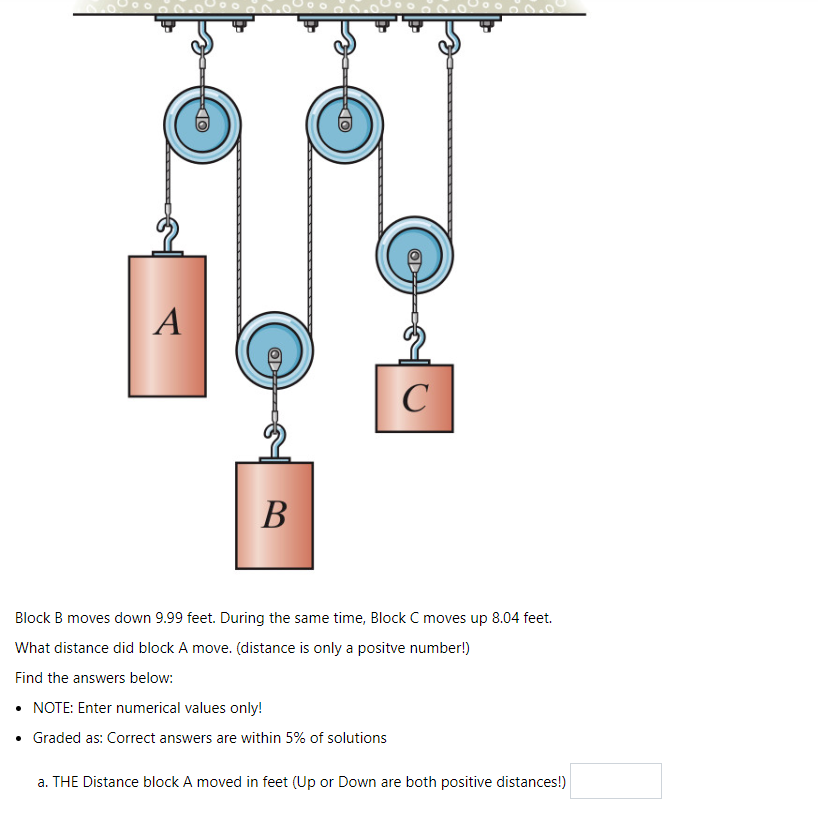 A

C

B

Block B moves down 9.99 feet. During the same time, Block C moves up 8.04 feet.

What distance did block A move. (distance is only a positve number!)

Find the answers below:

• NOTE: Enter numerical values only!

• Graded as: Correct answers are within 5% of solutions

a. THE Distance block A moved in feet (Up or Down are both positive distances!)