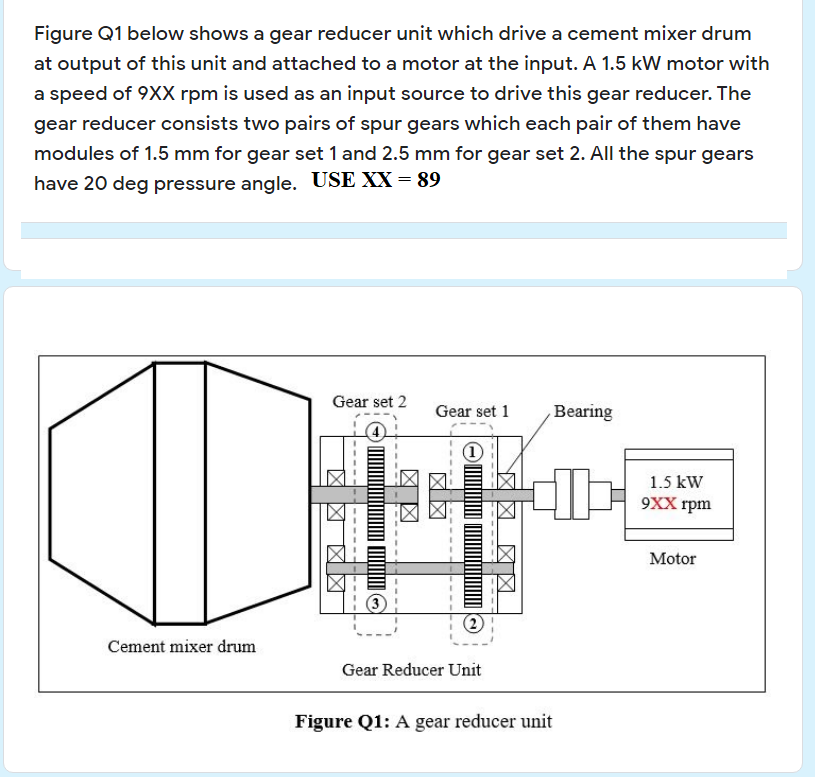 Figure Q1 below shows a gear reducer unit which drive a cement mixer drum at output of this unit and attached to a motor at the input. A 1.5 kW motor with a speed of 9XX rpm is used as an input source to drive this gear reducer. The gear reducer consists two pairs of spur gears which each pair of them have modules of 1.5 mm for gear set 1 and 2.5 mm for gear set 2. All the spur gears have 20 deg pressure angle. USE XX = 89

Gear set 2
Gear set 1
Bearing
4
1
1.5 kW
9XX rpm
Motor
3
2
Cement mixer drum
Gear Reducer Unit

Figure Q1: A gear reducer unit