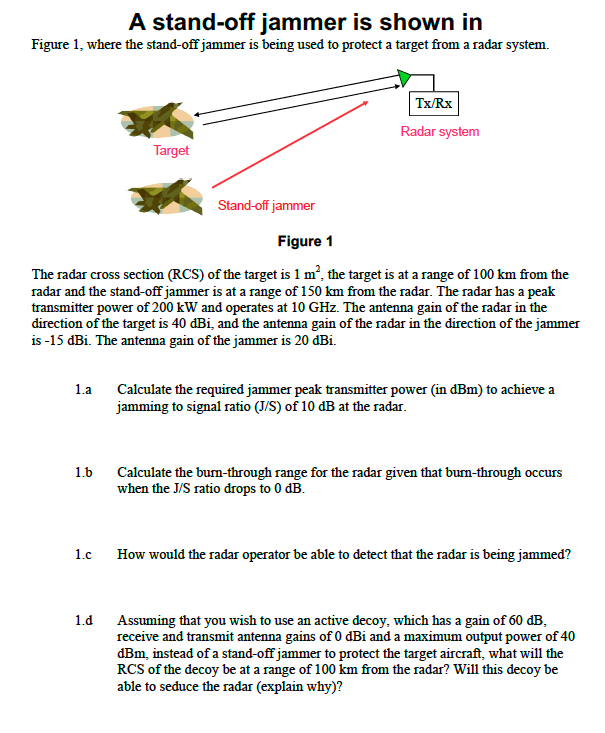 A stand-off jammer is shown in
Figure 1, where the stand-off jammer is being used to protect a target from a radar system.

Tx/Rx

Radar system

Target

Stand-off jammer

Figure 1

The radar cross section (RCS) of the target is 1 $m^2$, the target is at a range of 100 km from the radar and the stand-off jammer is at a range of 150 km from the radar. The radar has a peak transmitter power of 200 kW and operates at 10 GHz. The antenna gain of the radar in the direction of the target is 40 dBi, and the antenna gain of the radar in the direction of the jammer is -15 dBi. The antenna gain of the jammer is 20 dBi.

1.a Calculate the required jammer peak transmitter power (in dBm) to achieve a jamming to signal ratio (J/S) of 10 dB at the radar.

1.b Calculate the burn-through range for the radar given that burn-through occurs when the J/S ratio drops to 0 dB.

1.c How would the radar operator be able to detect that the radar is being jammed?

1.d Assuming that you wish to use an active decoy, which has a gain of 60 dB, receive and transmit antenna gains of 0 dBi and a maximum output power of 40 dBm, instead of a stand-off jammer to protect the target aircraft, what will the RCS of the decoy be at a range of 100 km from the radar? Will this decoy be able to seduce the radar (explain why)?