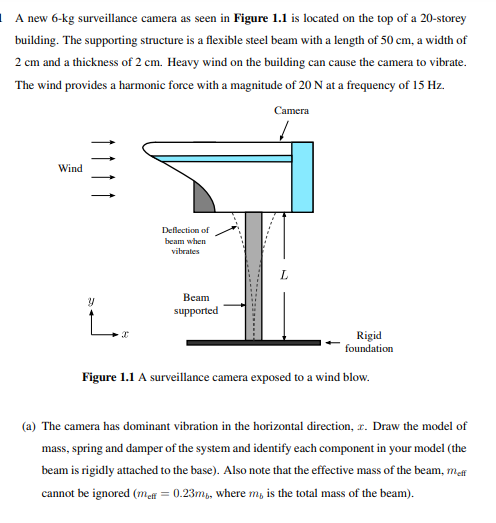 1 A new 6-kg surveillance camera as seen in **Figure 1.1** is located on the top of a 20-storey building. The supporting structure is a flexible steel beam with a length of 50 cm, a width of 2 cm and a thickness of 2 cm. Heavy wind on the building can cause the camera to vibrate. The wind provides a harmonic force with a magnitude of 20 N at a frequency of 15 Hz.

Camera

Wind

Deflection of beam when vibrates

$L$

Beam supported

$y$

$x$

Rigid foundation

**Figure 1.1** A surveillance camera exposed to a wind blow.

(a) The camera has dominant vibration in the horizontal direction, $x$. Draw the model of mass, spring and damper of the system and identify each component in your model (the beam is rigidly attached to the base). Also note that the effective mass of the beam, $m_{\text{eff}}$ cannot be ignored ($m_{\text{eff}} = 0.23m_b$, where $m_b$ is the total mass of the beam).