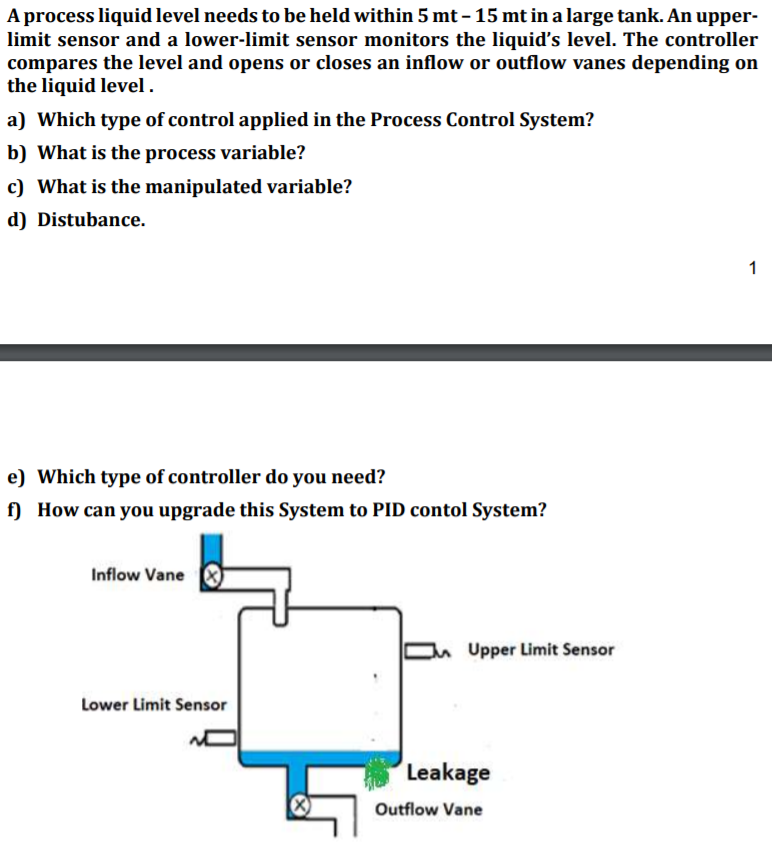 A process liquid level needs to be held within 5 mt – 15 mt in a large tank. An upper-limit sensor and a lower-limit sensor monitors the liquid's level. The controller compares the level and opens or closes an inflow or outflow vanes depending on the liquid level .

a) Which type of control applied in the Process Control System?

b) What is the process variable?

c) What is the manipulated variable?

d) Distubance.

1

e) Which type of controller do you need?

f) How can you upgrade this System to PID contol System?

Inflow Vane

Upper Limit Sensor

Lower Limit Sensor

Leakage

Outflow Vane