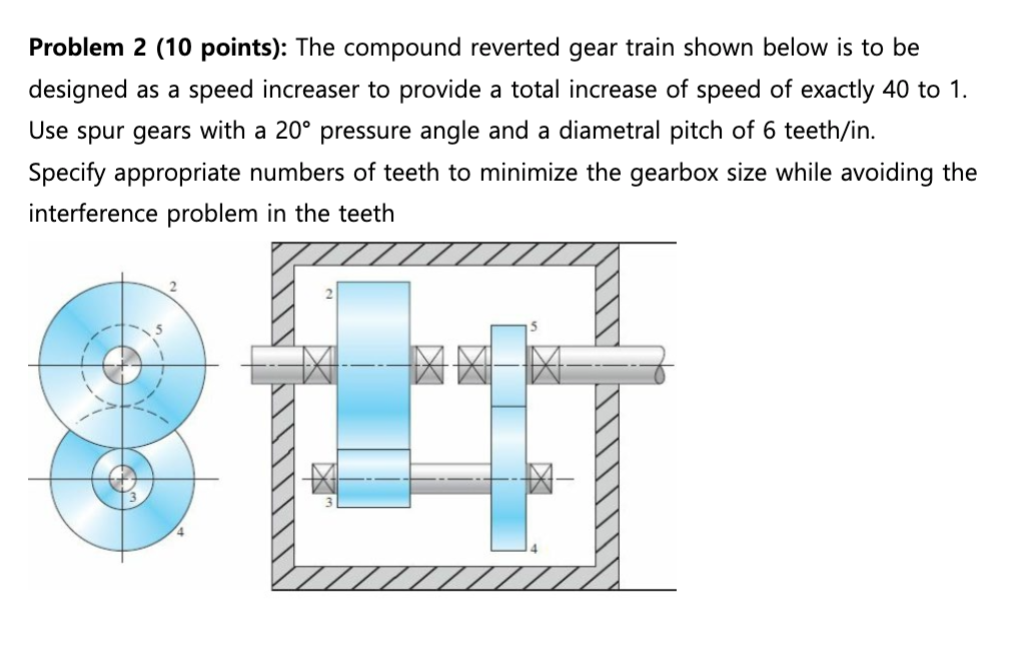 **Problem 2 (10 points):** The compound reverted gear train shown below is to be designed as a speed increaser to provide a total increase of speed of exactly 40 to 1. Use spur gears with a 20° pressure angle and a diametral pitch of 6 teeth/in. Specify appropriate numbers of teeth to minimize the gearbox size while avoiding the interference problem in the teeth

2
5
3
4
2
5
3
4