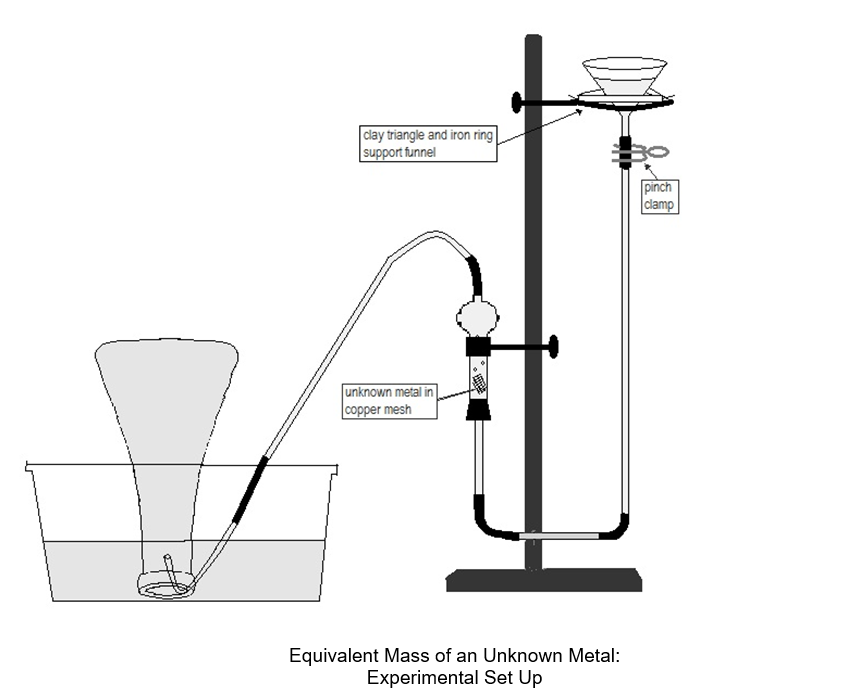 clay triangle and iron ring support funnel

pinch clamp

unknown metal in copper mesh

Equivalent Mass of an Unknown Metal: Experimental Set Up