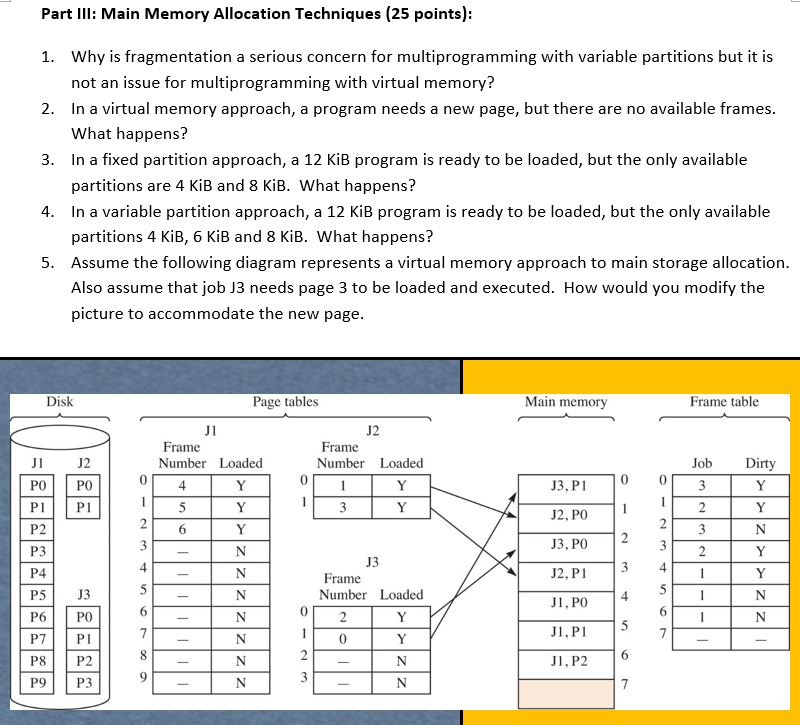 Part III: Main Memory Allocation Techniques (25 points):

1. Why is fragmentation a serious concern for multiprogramming with variable partitions but it is not an issue for multiprogramming with virtual memory?
2. In a virtual memory approach, a program needs a new page, but there are no available frames. What happens?
3. In a fixed partition approach, a 12 KiB program is ready to be loaded, but the only available partitions are 4 KiB and 8 KiB. What happens?
4. In a variable partition approach, a 12 KiB program is ready to be loaded, but the only available partitions 4 KiB, 6 KiB and 8 KiB. What happens?
5. Assume the following diagram represents a virtual memory approach to main storage allocation. Also assume that job J3 needs page 3 to be loaded and executed. How would you modify the picture to accommodate the new page.

Disk

| J1 | J2 |
|---|---|
| P0 | P0 |
| P1 | P1 |
| P2 | |
| P3 | |
| P4 | |
| P5 | J3 |
| P6 | P0 |
| P7 | P1 |
| P8 | P2 |
| P9 | P3 |

Page tables

J1

| | Frame Number | Loaded |
|---|---|---|
| 0 | 4 | Y |
| 1 | 5 | Y |
| 2 | 6 | Y |
| 3 | — | N |
| 4 | — | N |
| 5 | — | N |
| 6 | — | N |
| 7 | — | N |
| 8 | — | N |
| 9 | — | N |

J2

| | Frame Number | Loaded |
|---|---|---|
| 0 | 1 | Y |
| 1 | 3 | Y |

J3

| | Frame Number | Loaded |
|---|---|---|
| 0 | 2 | Y |
| 1 | 0 | Y |
| 2 | — | N |
| 3 | — | N |

Main memory

| | |
|---|---|
| J3, P1 | 0 |
| J2, P0 | 1 |
| J3, P0 | 2 |
| J2, P1 | 3 |
| J1, P0 | 4 |
| J1, P1 | 5 |
| J1, P2 | 6 |
| | 7 |

Frame table

| | Job | Dirty |
|---|---|---|
| 0 | 3 | Y |
| 1 | 2 | Y |
| 2 | 3 | N |
| 3 | 2 | Y |
| 4 | 1 | Y |
| 5 | 1 | N |
| 6 | 1 | N |
| 7 | — | — |