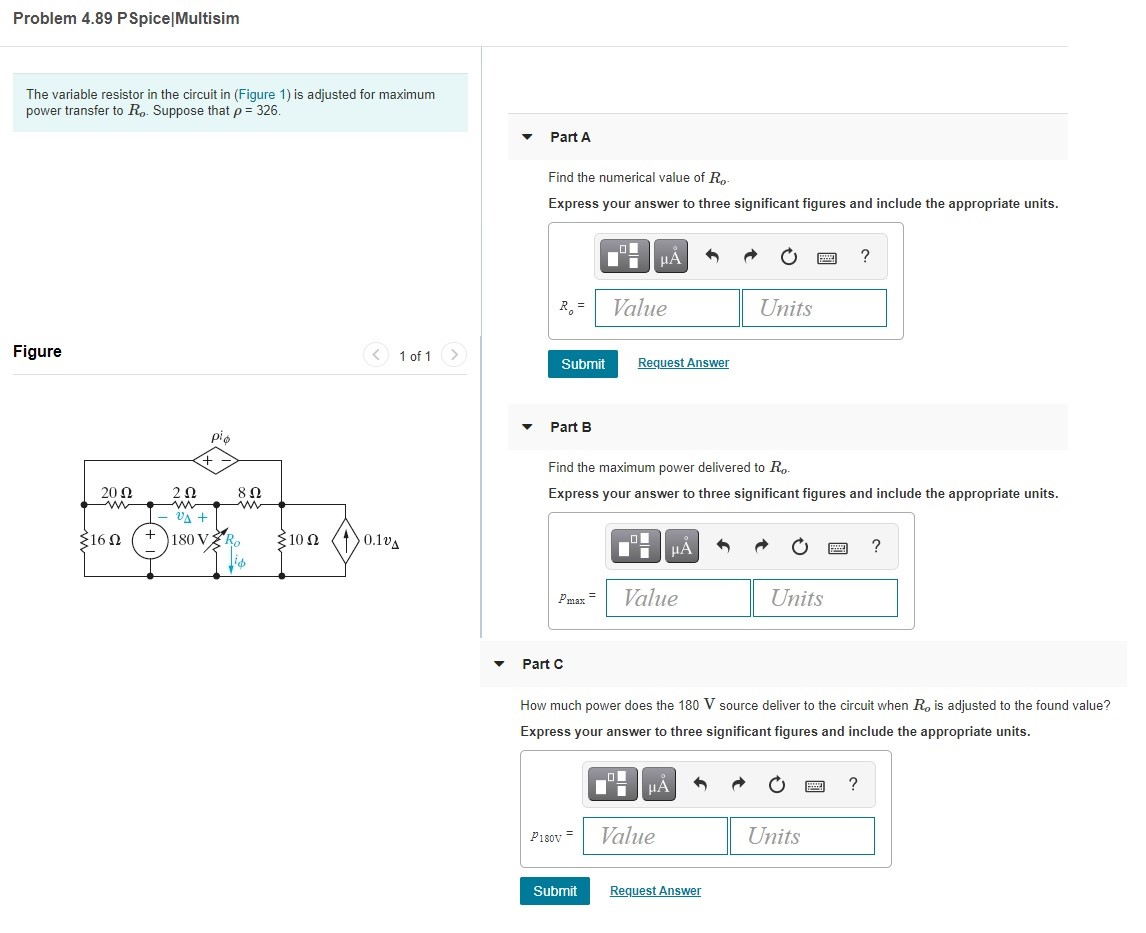 Problem 4.89 PSpice|Multisim

The variable resistor in the circuit in (Figure 1) is adjusted for maximum power transfer to $R_o$. Suppose that $\rho$ = 326.

Figure

1 of 1

$\rho i_\phi$

+ −

20 Ω

2 Ω

8 Ω

− $v_\Delta$ +

16 Ω

+ −

180 V

$R_o$

$i_\phi$

10 Ω

$0.1v_\Delta$

Part A

Find the numerical value of $R_o$.

Express your answer to three significant figures and include the appropriate units.

μÅ ?

$R_o$ = Value Units

Submit Request Answer

Part B

Find the maximum power delivered to $R_o$.

Express your answer to three significant figures and include the appropriate units.

μÅ ?

$p_{max}$ = Value Units

Part C

How much power does the 180 V source deliver to the circuit when $R_o$ is adjusted to the found value?

Express your answer to three significant figures and include the appropriate units.

μÅ ?

$p_{180V}$ = Value Units

Submit Request Answer