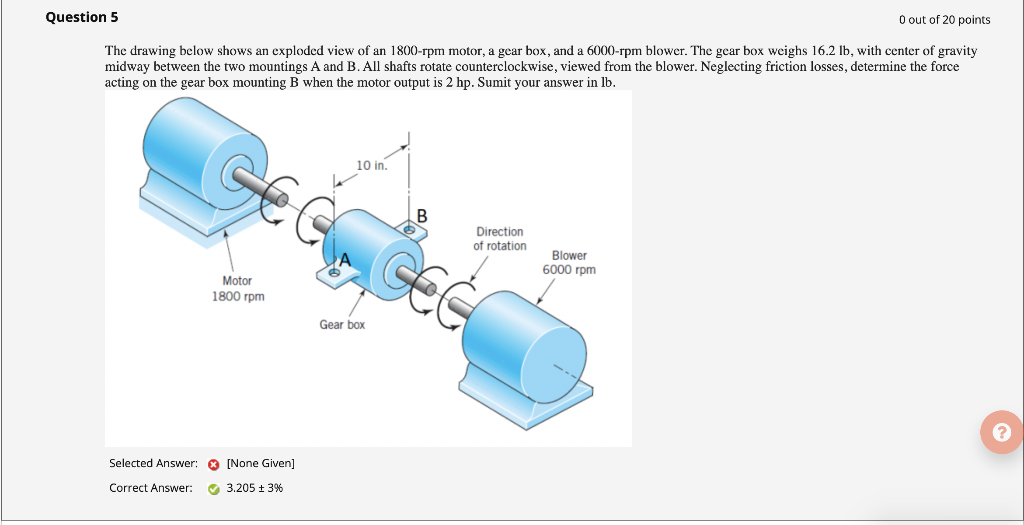 Question 5

0 out of 20 points

The drawing below shows an exploded view of an 1800-rpm motor, a gear box, and a 6000-rpm blower. The gear box weighs 16.2 lb, with center of gravity midway between the two mountings A and B. All shafts rotate counterclockwise, viewed from the blower. Neglecting friction losses, determine the force acting on the gear box mounting B when the motor output is 2 hp. Sumit your answer in lb.

10 in.

B

A

Direction of rotation

Blower 6000 rpm

Motor 1800 rpm

Gear box

Selected Answer: [None Given]

Correct Answer: 3.205 ± 3%

?