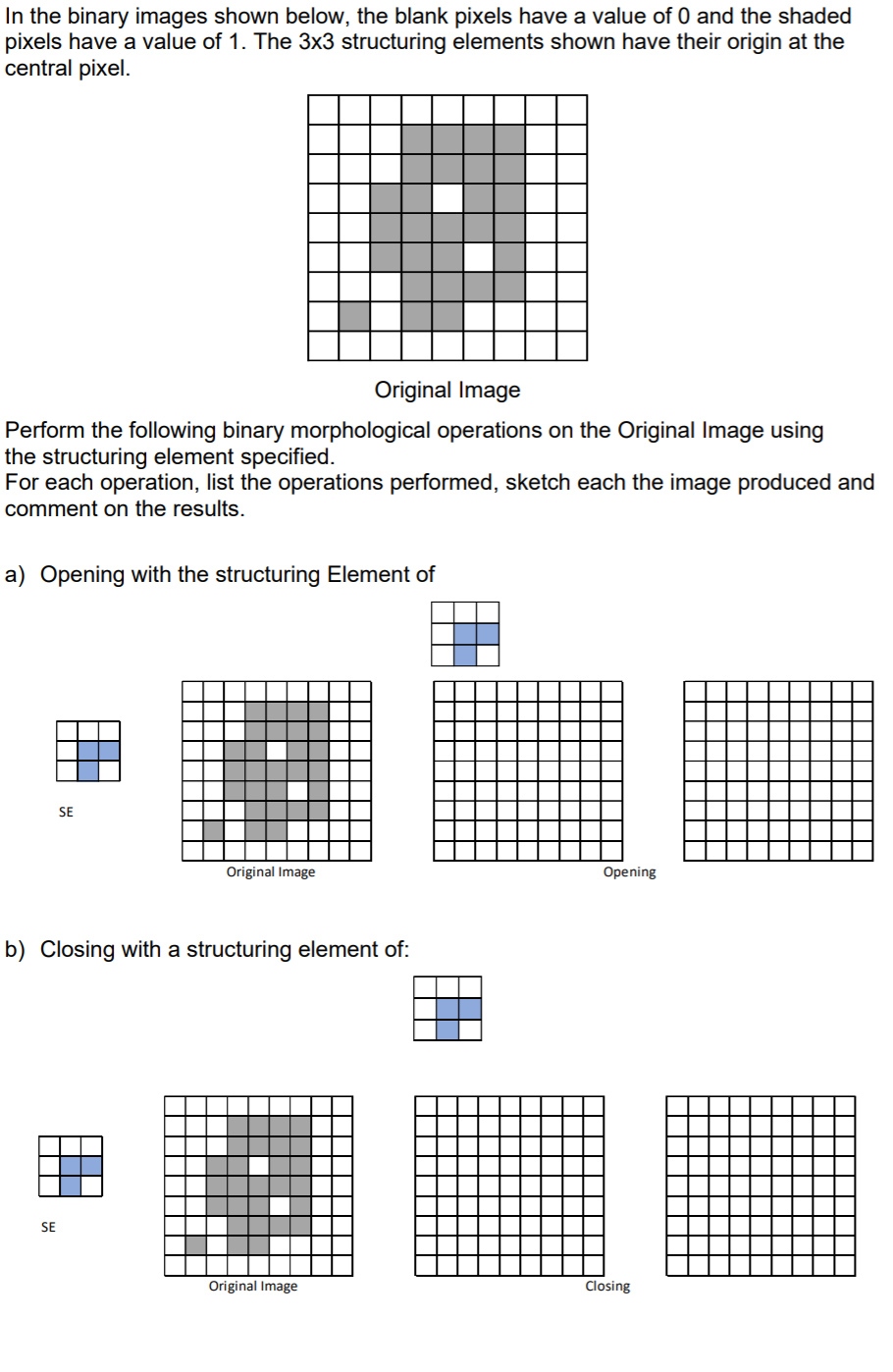 In the binary images shown below, the blank pixels have a value of 0 and the shaded pixels have a value of 1. The 3x3 structuring elements shown have their origin at the central pixel.

Original Image

Perform the following binary morphological operations on the Original Image using the structuring element specified.
For each operation, list the operations performed, sketch each the image produced and comment on the results.

a) Opening with the structuring Element of

SE

Original Image

Opening

b) Closing with a structuring element of:

SE

Original Image

Closing