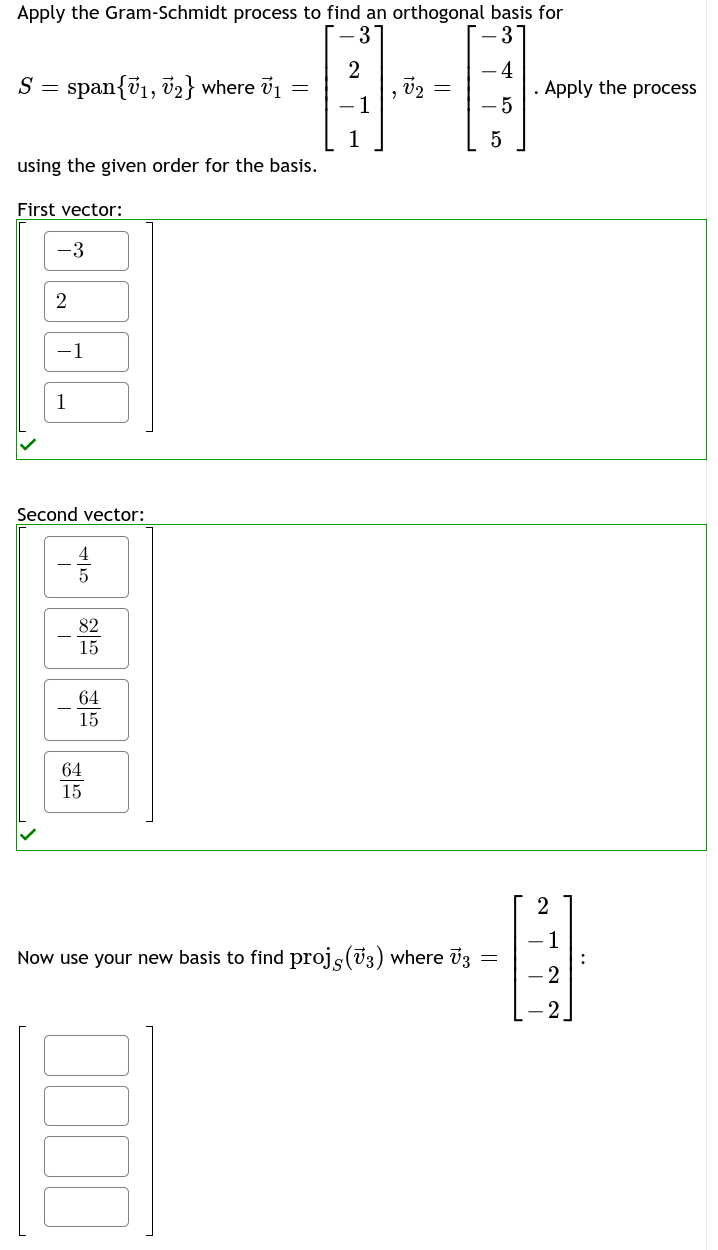 Apply the Gram-Schmidt process to find an orthogonal basis for $S = \text{span}\{\vec{v}_1, \vec{v}_2\}$ where $\vec{v}_1 = \begin{bmatrix} -3 \\ 2 \\ -1 \\ 1 \end{bmatrix}$, $\vec{v}_2 = \begin{bmatrix} -3 \\ -4 \\ -5 \\ 5 \end{bmatrix}$. Apply the process using the given order for the basis.

First vector:

$\begin{bmatrix} -3 \\ 2 \\ -1 \\ 1 \end{bmatrix}$

Second vector:

$\begin{bmatrix} -\frac{4}{5} \\ -\frac{82}{15} \\ -\frac{64}{15} \\ \frac{64}{15} \end{bmatrix}$

Now use your new basis to find $\text{proj}_S(\vec{v}_3)$ where $\vec{v}_3 = \begin{bmatrix} 2 \\ -1 \\ -2 \\ -2 \end{bmatrix}$: