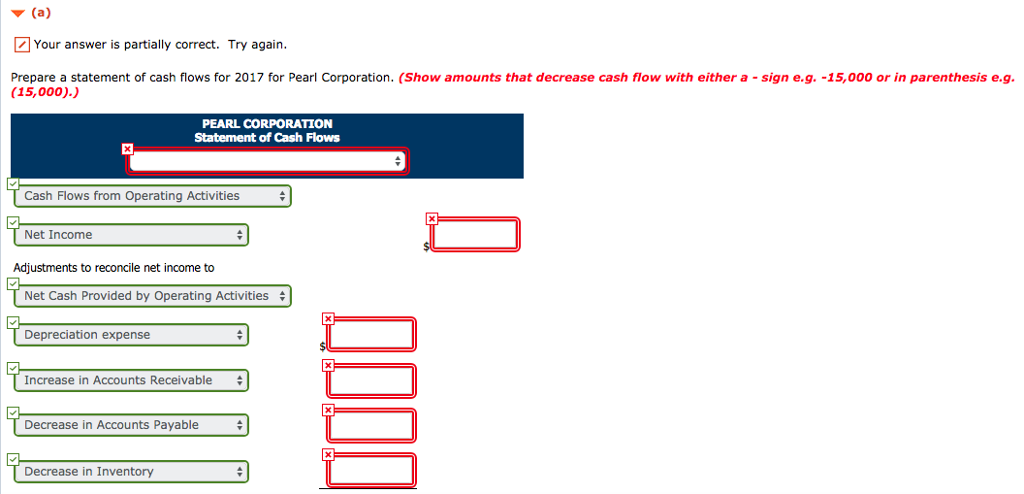 (a)

Your answer is partially correct. Try again.

Prepare a statement of cash flows for 2017 for Pearl Corporation. (Show amounts that decrease cash flow with either a - sign e.g. -15,000 or in parenthesis e.g. (15,000).)

PEARL CORPORATION
Statement of Cash Flows

Cash Flows from Operating Activities

Net Income $

Adjustments to reconcile net income to

Net Cash Provided by Operating Activities

Depreciation expense $

Increase in Accounts Receivable

Decrease in Accounts Payable

Decrease in Inventory