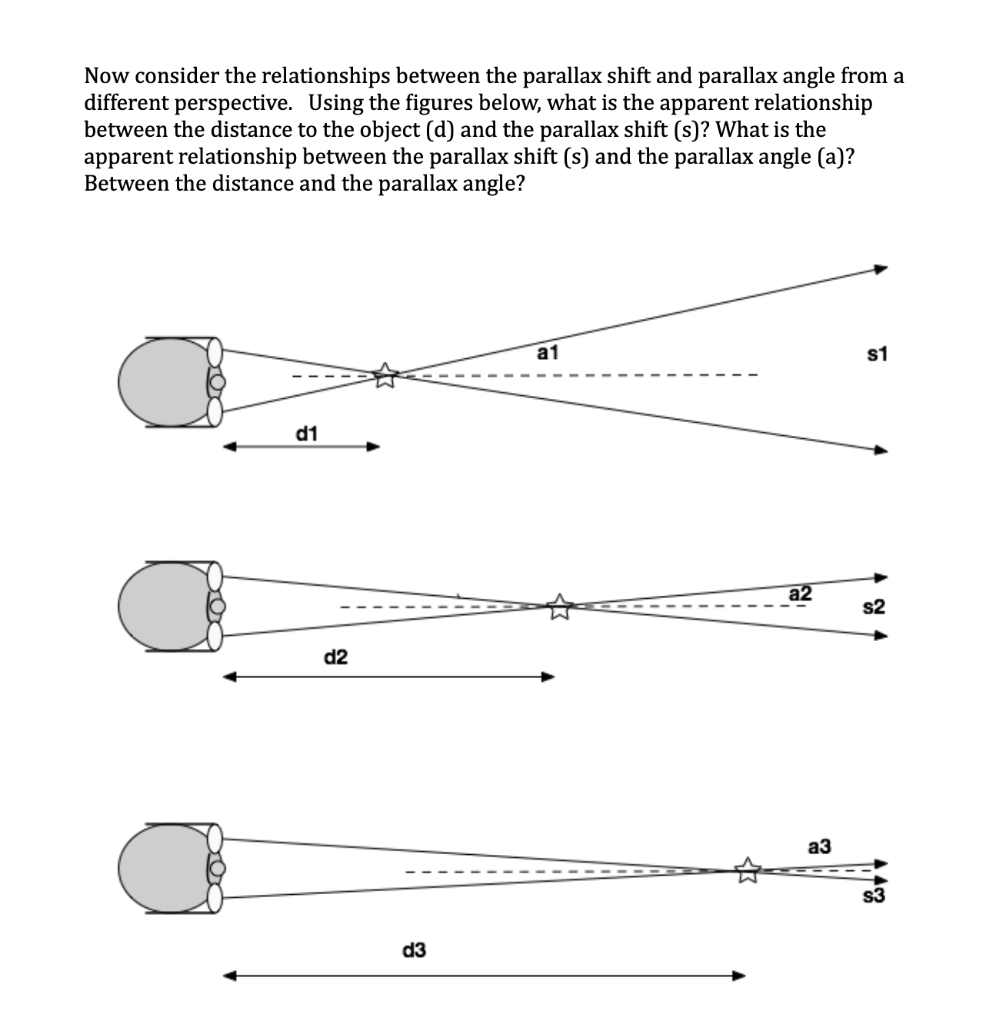 Now consider the relationships between the parallax shift and parallax angle from a different perspective. Using the figures below, what is the apparent relationship between the distance to the object (d) and the parallax shift (s)? What is the apparent relationship between the parallax shift (s) and the parallax angle (a)? Between the distance and the parallax angle?

a1

s1

d1

a2

s2

d2

a3

s3

d3