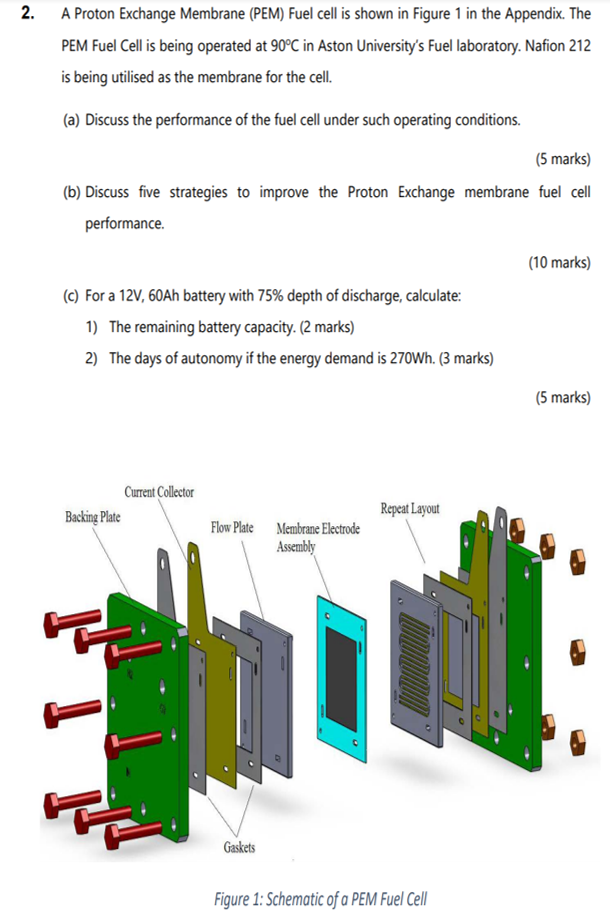 2. A Proton Exchange Membrane (PEM) Fuel cell is shown in Figure 1 in the Appendix. The PEM Fuel Cell is being operated at 90°C in Aston University's Fuel laboratory. Nafion 212 is being utilised as the membrane for the cell.

(a) Discuss the performance of the fuel cell under such operating conditions.

(5 marks)

(b) Discuss five strategies to improve the Proton Exchange membrane fuel cell performance.

(10 marks)

(c) For a 12V, 60Ah battery with 75% depth of discharge, calculate:

1) The remaining battery capacity. (2 marks)

2) The days of autonomy if the energy demand is 270Wh. (3 marks)

(5 marks)

Current Collector

Backing Plate

Flow Plate

Membrane Electrode Assembly

Repeat Layout

Gaskets

Figure 1: Schematic of a PEM Fuel Cell