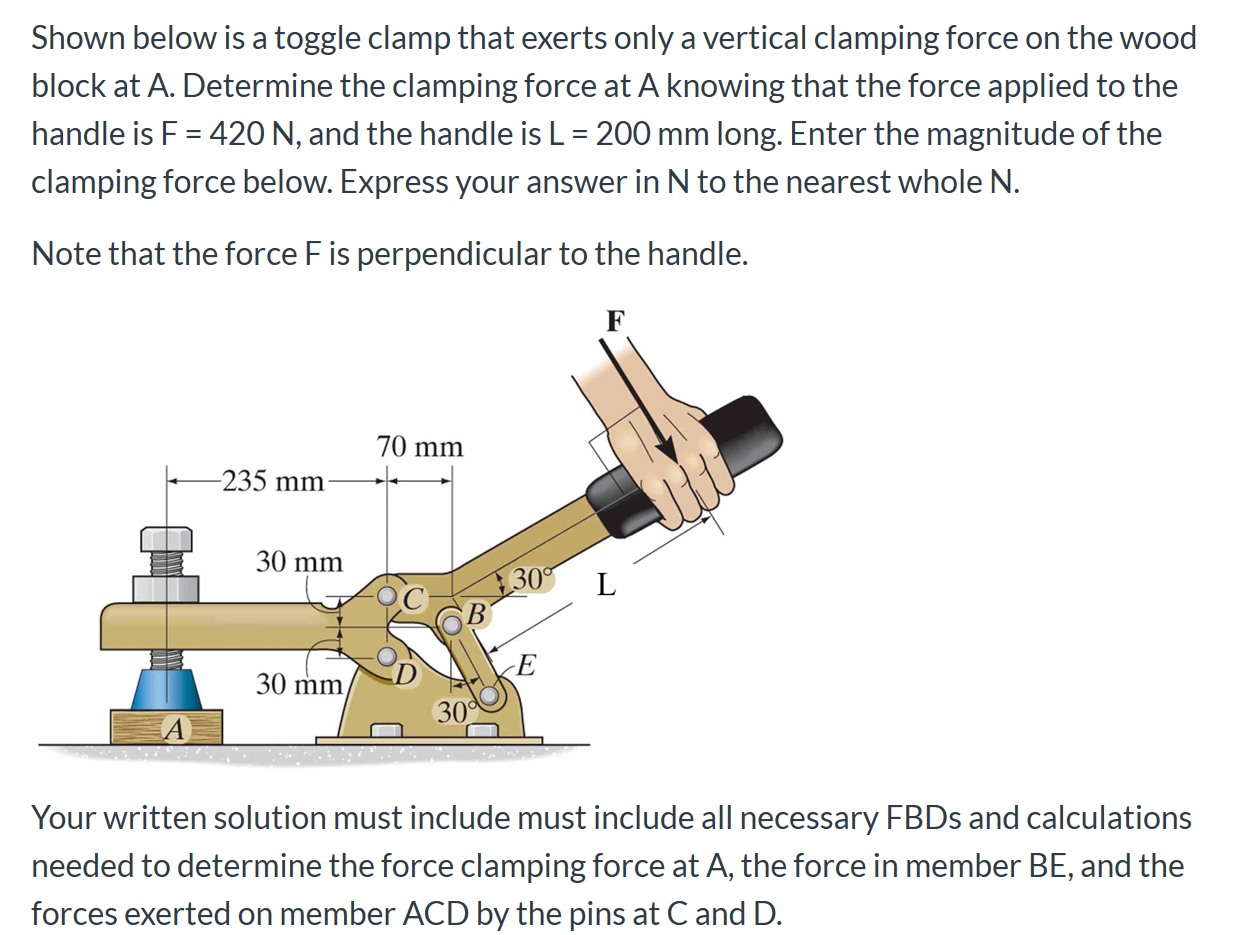 Shown below is a toggle clamp that exerts only a vertical clamping force on the wood block at A. Determine the clamping force at A knowing that the force applied to the handle is F = 420 N, and the handle is L = 200 mm long. Enter the magnitude of the clamping force below. Express your answer in N to the nearest whole N.

Note that the force F is perpendicular to the handle.

F
70 mm
235 mm
30 mm
30°
L
C
B
E
D
30 mm
30°
A

Your written solution must include must include all necessary FBDs and calculations needed to determine the force clamping force at A, the force in member BE, and the forces exerted on member ACD by the pins at C and D.