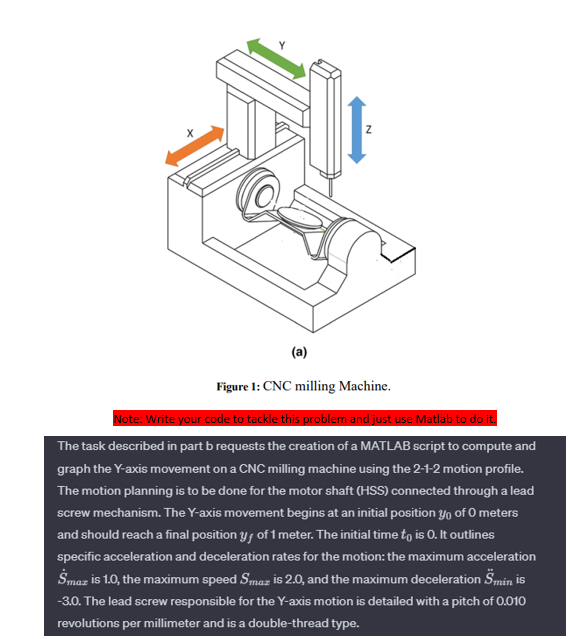 Y

X

Z

(a)

Figure 1: CNC milling Machine.

Note: Write your code to tackle this problem and just use Matlab to do it.

The task described in part b requests the creation of a MATLAB script to compute and graph the Y-axis movement on a CNC milling machine using the 2-1-2 motion profile. The motion planning is to be done for the motor shaft (HSS) connected through a lead screw mechanism. The Y-axis movement begins at an initial position $y_0$ of 0 meters and should reach a final position $y_f$ of 1 meter. The initial time $t_0$ is 0. It outlines specific acceleration and deceleration rates for the motion: the maximum acceleration $\dot{S}_{max}$ is 1.0, the maximum speed $S_{max}$ is 2.0, and the maximum deceleration $\ddot{S}_{min}$ is -3.0. The lead screw responsible for the Y-axis motion is detailed with a pitch of 0.010 revolutions per millimeter and is a double-thread type.