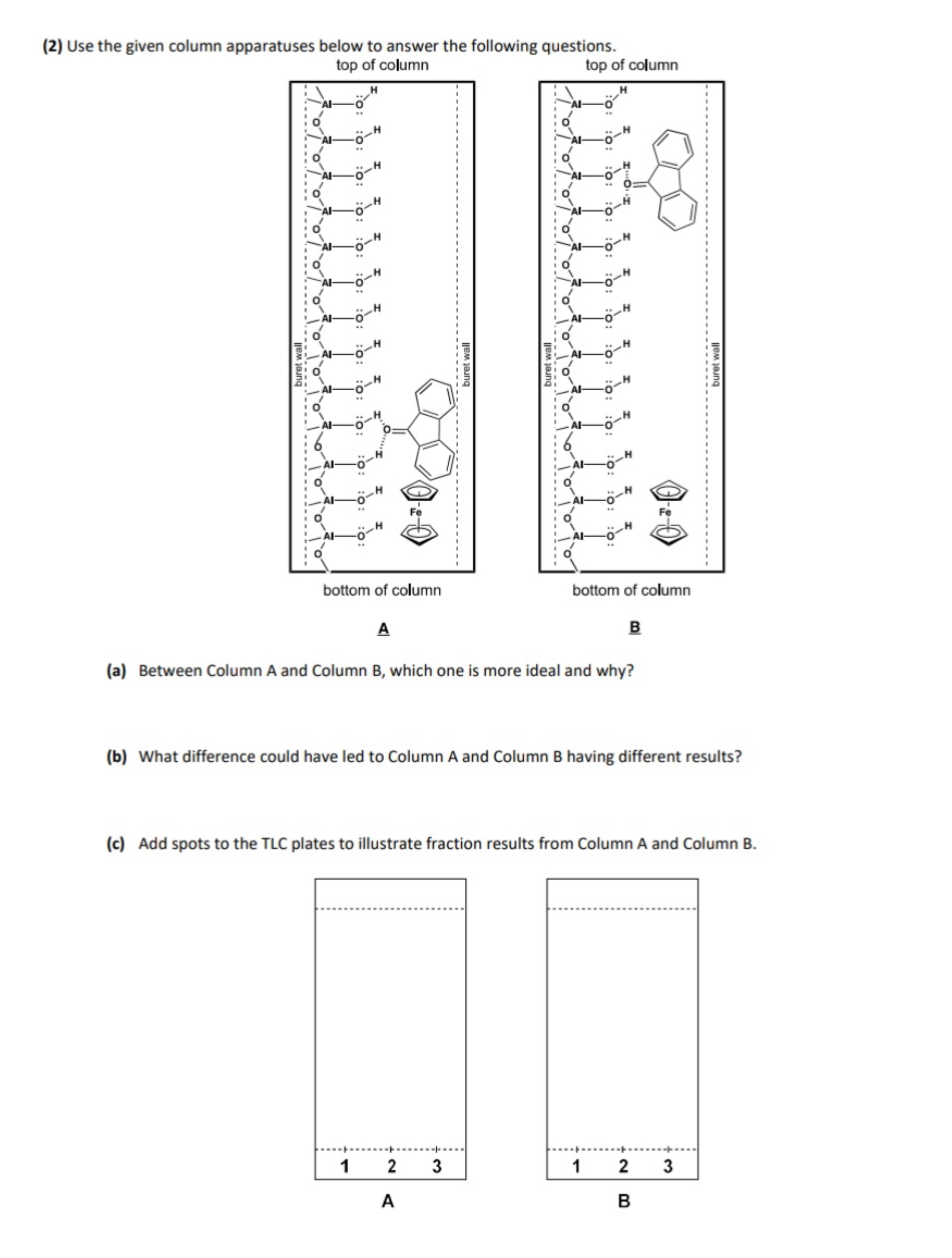 (2) Use the given column apparatuses below to answer the following questions.

top of column

buret wall

Al O H

Fe

buret wall

bottom of column

A

top of column

buret wall

Al O H

Fe

buret wall

bottom of column

B

(a) Between Column A and Column B, which one is more ideal and why?

(b) What difference could have led to Column A and Column B having different results?

(c) Add spots to the TLC plates to illustrate fraction results from Column A and Column B.

1 2 3

A

1 2 3

B