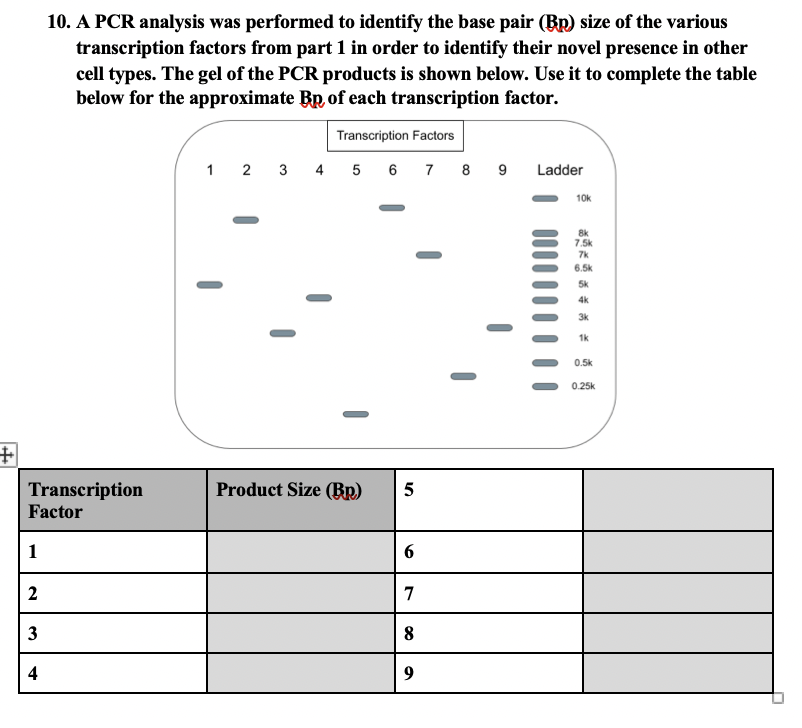 10. A PCR analysis was performed to identify the base pair (Bp) size of the various transcription factors from part 1 in order to identify their novel presence in other cell types. The gel of the PCR products is shown below. Use it to complete the table below for the approximate Bp of each transcription factor.

Transcription Factors

1 2 3 4 5 6 7 8 9 Ladder

10k
8k
7.5k
7k
6.5k
5k
4k
3k
1k
0.5k
0.25k

| Transcription Factor | Product Size (Bp) | 5 | |
|---|---|---|---|
| 1 | | 6 | |
| 2 | | 7 | |
| 3 | | 8 | |
| 4 | | 9 | |