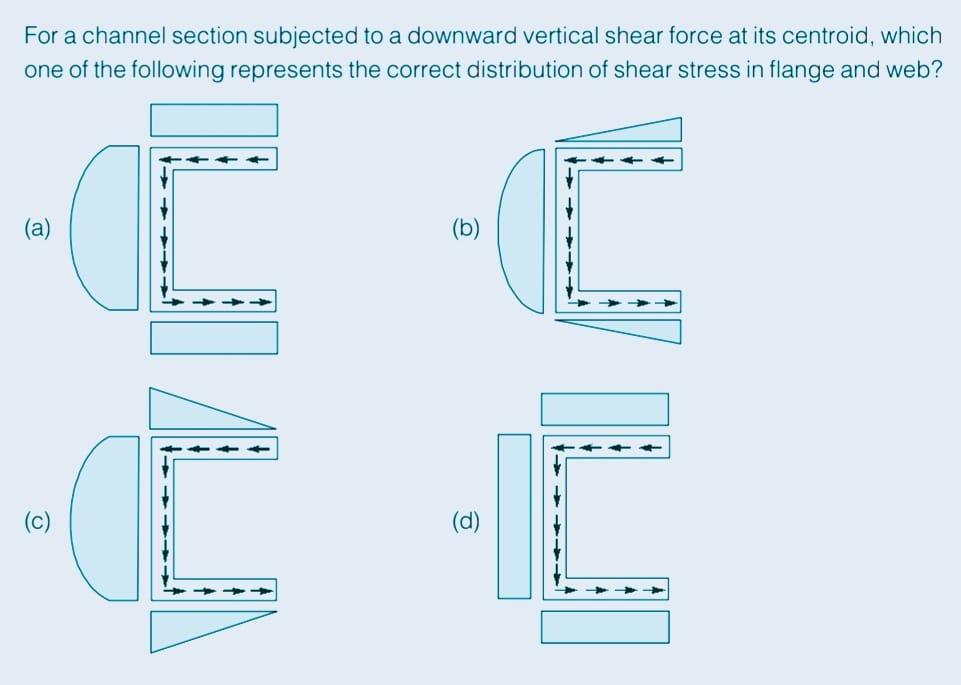 For a channel section subjected to a downward vertical shear force at its centroid, which one of the following represents the correct distribution of shear stress in flange and web?

(a)

(b)

(c)

(d)