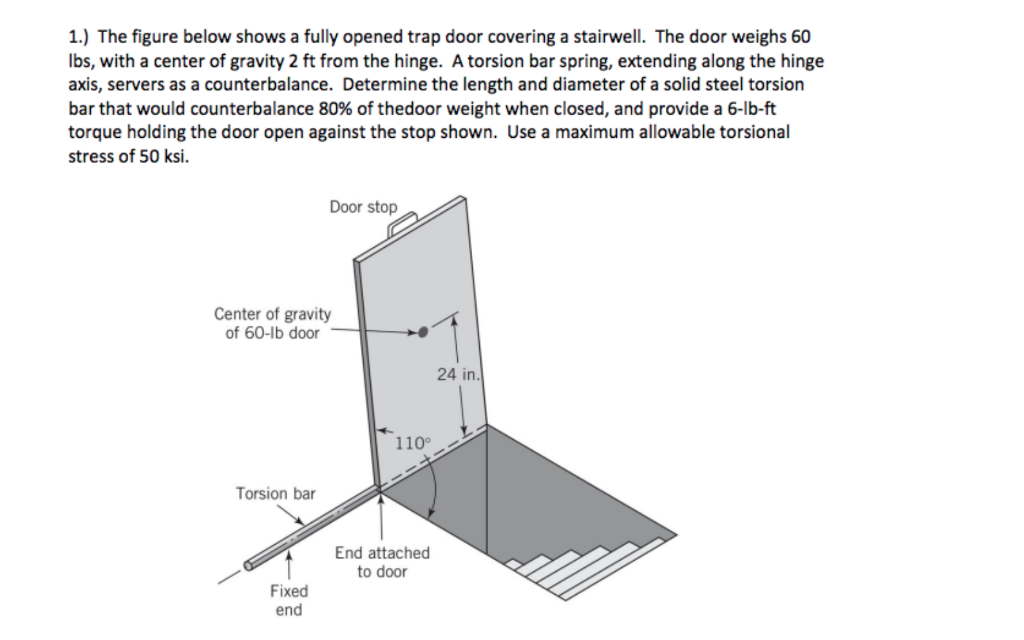 1.) The figure below shows a fully opened trap door covering a stairwell. The door weighs 60 lbs, with a center of gravity 2 ft from the hinge. A torsion bar spring, extending along the hinge axis, servers as a counterbalance. Determine the length and diameter of a solid steel torsion bar that would counterbalance 80% of thedoor weight when closed, and provide a 6-lb-ft torque holding the door open against the stop shown. Use a maximum allowable torsional stress of 50 ksi.

Door stop

Center of gravity of 60-lb door

24 in.

110°

Torsion bar

End attached to door

Fixed end