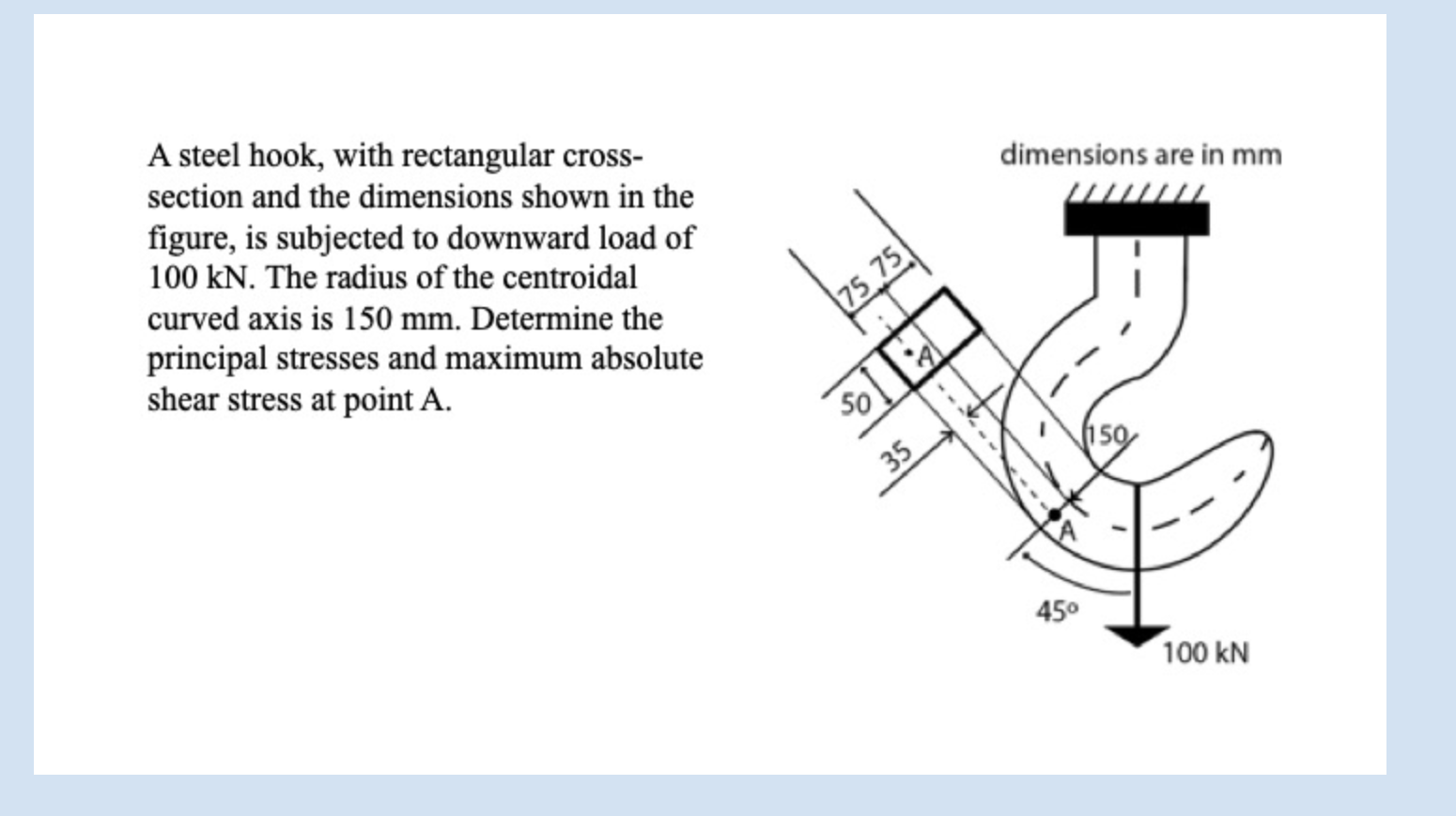 A steel hook, with rectangular cross-section and the dimensions shown in the figure, is subjected to downward load of 100 kN. The radius of the centroidal curved axis is 150 mm. Determine the principal stresses and maximum absolute shear stress at point A.

dimensions are in mm

75 75

A

50

35

150

A

45°

100 kN