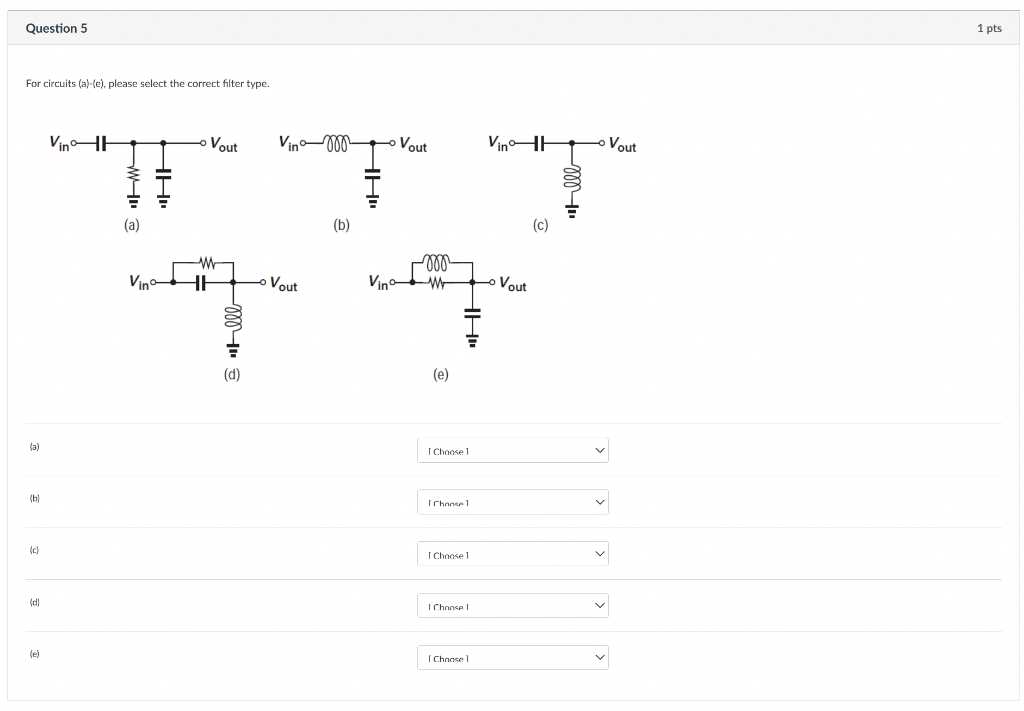 Question 5

1 pts

For circuits (a)-(e), please select the correct filter type.

$V_{in}$ $V_{out}$
(a)

$V_{in}$ $V_{out}$
(b)

$V_{in}$ $V_{out}$
(c)

$V_{in}$ $V_{out}$
(d)

$V_{in}$ $V_{out}$
(e)

(a) [ Choose ]

(b) [ Choose ]

(c) [ Choose ]

(d) [ Choose ]

(e) [ Choose ]