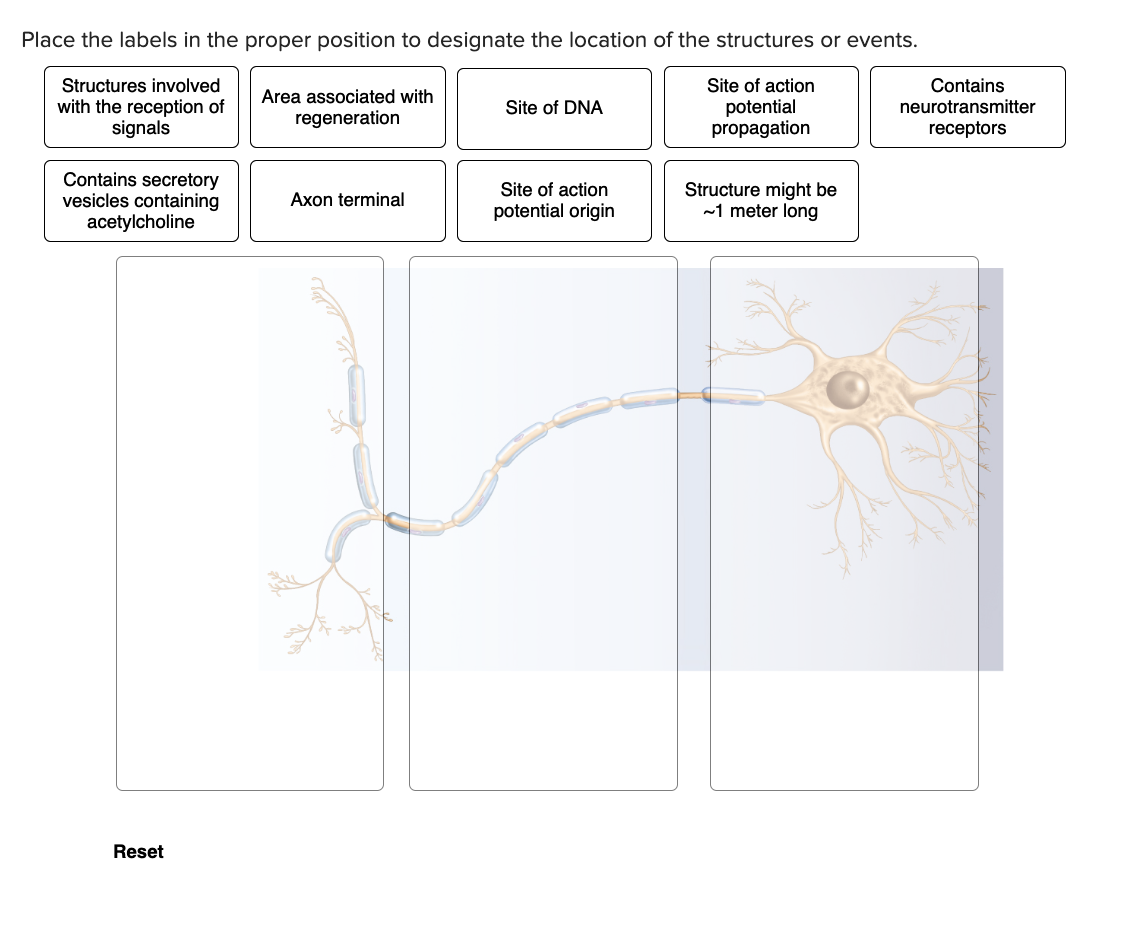 Place the labels in the proper position to designate the location of the structures or events.

Structures involved with the reception of signals

Area associated with regeneration

Site of DNA

Site of action potential propagation

Contains neurotransmitter receptors

Contains secretory vesicles containing acetylcholine

Axon terminal

Site of action potential origin

Structure might be ~1 meter long

Reset