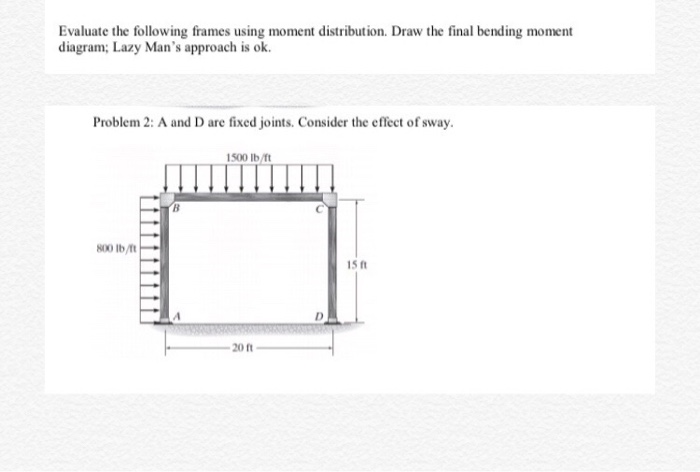 Evaluate the following frames using moment distribution. Draw the final bending moment diagram; Lazy Man's approach is ok.

Problem 2: A and D are fixed joints. Consider the effect of sway.

1500 lb/ft

B

C

800 lb/ft

15 ft

A

D

20 ft