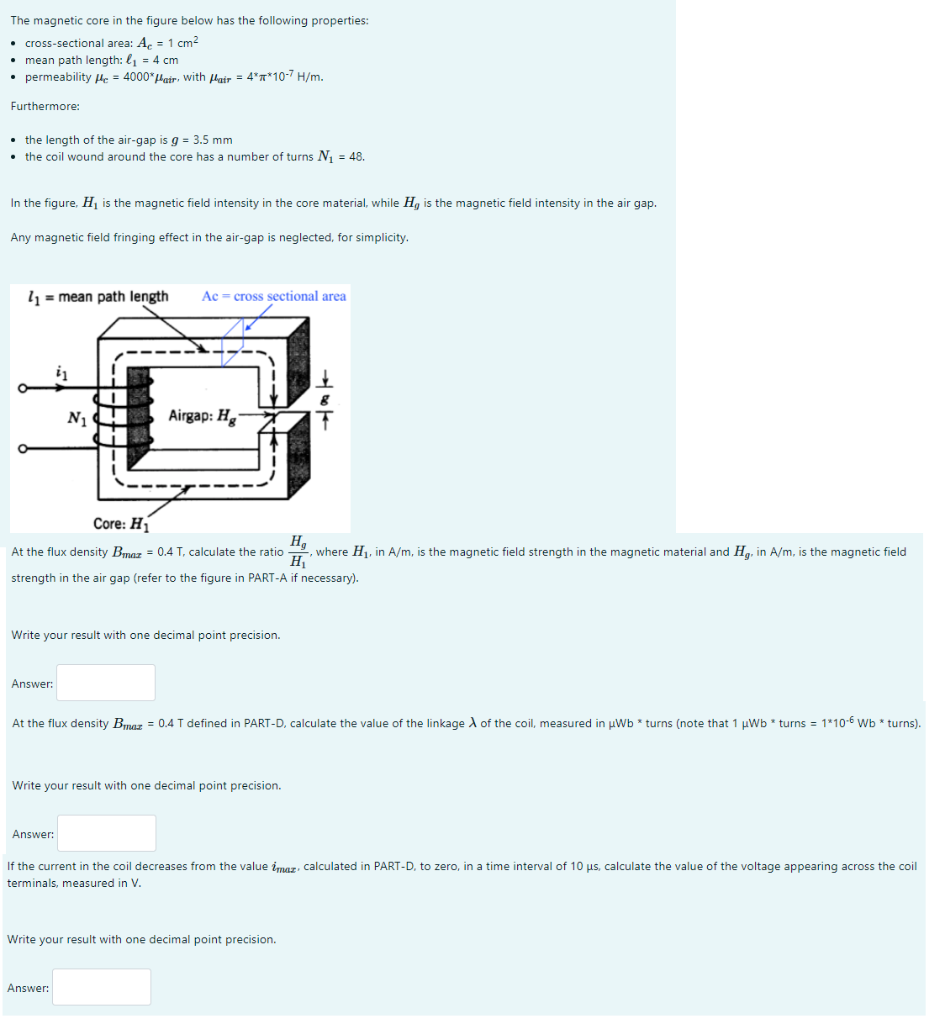 The magnetic core in the figure below has the following properties:

• cross-sectional area: $A_c$ = 1 cm$^2$
• mean path length: $\ell_1$ = 4 cm
• permeability $\mu_c$ = 4000*$\mu_{air}$, with $\mu_{air}$ = 4*$\pi$*10$^{-7}$ H/m.

Furthermore:

• the length of the air-gap is $g$ = 3.5 mm
• the coil wound around the core has a number of turns $N_1$ = 48.

In the figure, $H_1$ is the magnetic field intensity in the core material, while $H_g$ is the magnetic field intensity in the air gap.

Any magnetic field fringing effect in the air-gap is neglected, for simplicity.

$l_1$ = mean path length

Ac = cross sectional area

$i_1$

$N_1$

Airgap: $H_g$

$g$

Core: $H_1$

At the flux density $B_{max}$ = 0.4 T, calculate the ratio $\frac{H_g}{H_1}$, where $H_1$, in A/m, is the magnetic field strength in the magnetic material and $H_g$, in A/m, is the magnetic field strength in the air gap (refer to the figure in PART-A if necessary).

Write your result with one decimal point precision.

Answer:

At the flux density $B_{max}$ = 0.4 T defined in PART-D, calculate the value of the linkage $\lambda$ of the coil, measured in µWb * turns (note that 1 µWb * turns = 1*10$^{-6}$ Wb * turns).

Write your result with one decimal point precision.

Answer:

If the current in the coil decreases from the value $i_{max}$, calculated in PART-D, to zero, in a time interval of 10 µs, calculate the value of the voltage appearing across the coil terminals, measured in V.

Write your result with one decimal point precision.

Answer: