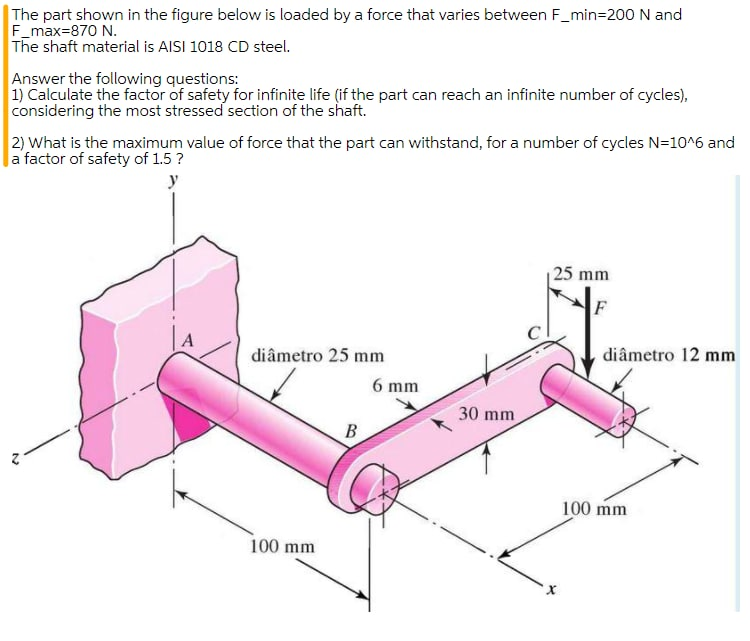 The part shown in the figure below is loaded by a force that varies between F_min=200 N and F_max=870 N.
The shaft material is AISI 1018 CD steel.

Answer the following questions:
1) Calculate the factor of safety for infinite life (if the part can reach an infinite number of cycles), considering the most stressed section of the shaft.

2) What is the maximum value of force that the part can withstand, for a number of cycles N=10^6 and a factor of safety of 1.5 ?

y
25 mm
F
A
C
diâmetro 25 mm
diâmetro 12 mm
6 mm
30 mm
B
z
100 mm
100 mm
x