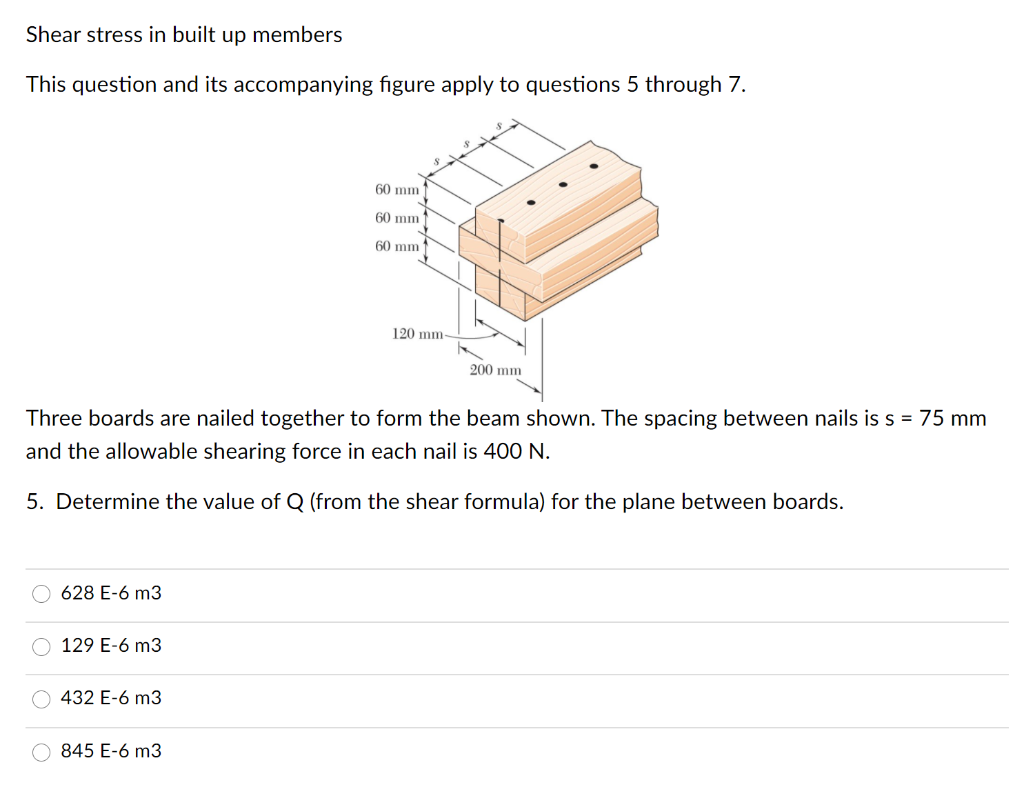 Shear stress in built up members

This question and its accompanying figure apply to questions 5 through 7.

s
s
s
60 mm
60 mm
60 mm
120 mm
200 mm

Three boards are nailed together to form the beam shown. The spacing between nails is s = 75 mm and the allowable shearing force in each nail is 400 N.

5. Determine the value of Q (from the shear formula) for the plane between boards.

628 E-6 m3

129 E-6 m3

432 E-6 m3

845 E-6 m3