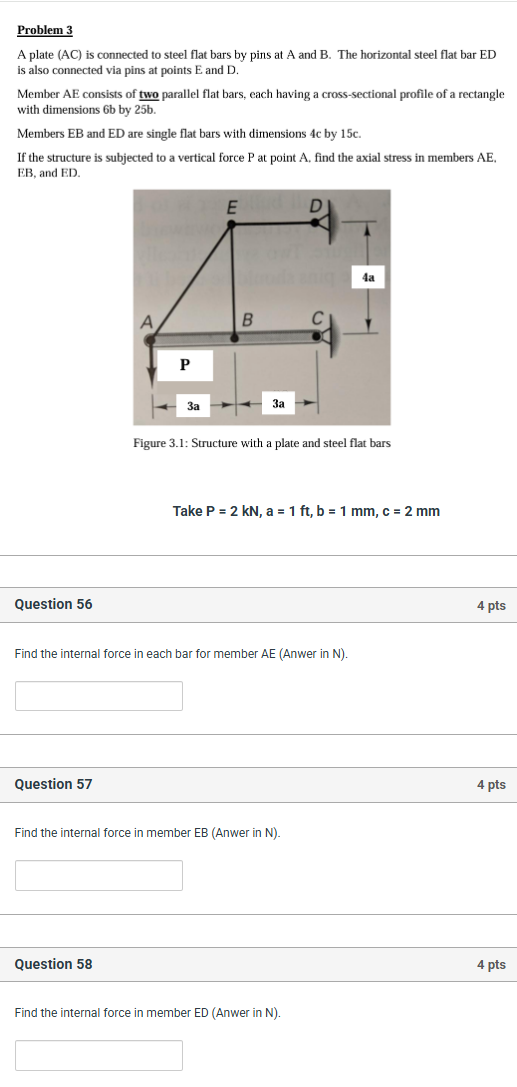 Problem 3

A plate (AC) is connected to steel flat bars by pins at A and B. The horizontal steel flat bar ED is also connected via pins at points E and D.

Member AE consists of two parallel flat bars, each having a cross-sectional profile of a rectangle with dimensions 6b by 25b.

Members EB and ED are single flat bars with dimensions 4c by 15c.

If the structure is subjected to a vertical force P at point A, find the axial stress in members AE, EB, and ED.

E
D
4a
A
B
C
P
3a
3a

Figure 3.1: Structure with a plate and steel flat bars

Take P = 2 kN, a = 1 ft, b = 1 mm, c = 2 mm

Question 56
4 pts

Find the internal force in each bar for member AE (Anwer in N).

Question 57
4 pts

Find the internal force in member EB (Anwer in N).

Question 58
4 pts

Find the internal force in member ED (Anwer in N).