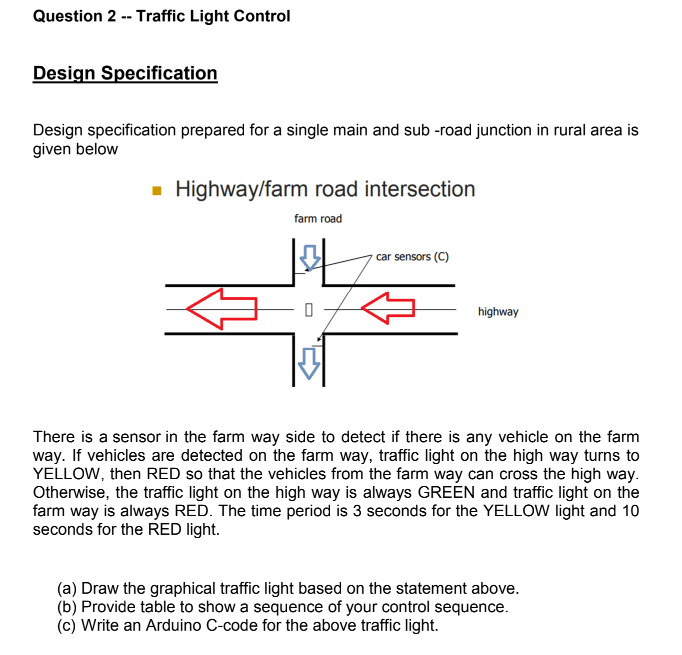 Question 2 -- Traffic Light Control

Design Specification

Design specification prepared for a single main and sub -road junction in rural area is given below

Highway/farm road intersection

farm road

car sensors (C)

highway

There is a sensor in the farm way side to detect if there is any vehicle on the farm way. If vehicles are detected on the farm way, traffic light on the high way turns to YELLOW, then RED so that the vehicles from the farm way can cross the high way. Otherwise, the traffic light on the high way is always GREEN and traffic light on the farm way is always RED. The time period is 3 seconds for the YELLOW light and 10 seconds for the RED light.

(a) Draw the graphical traffic light based on the statement above.
(b) Provide table to show a sequence of your control sequence.
(c) Write an Arduino C-code for the above traffic light.