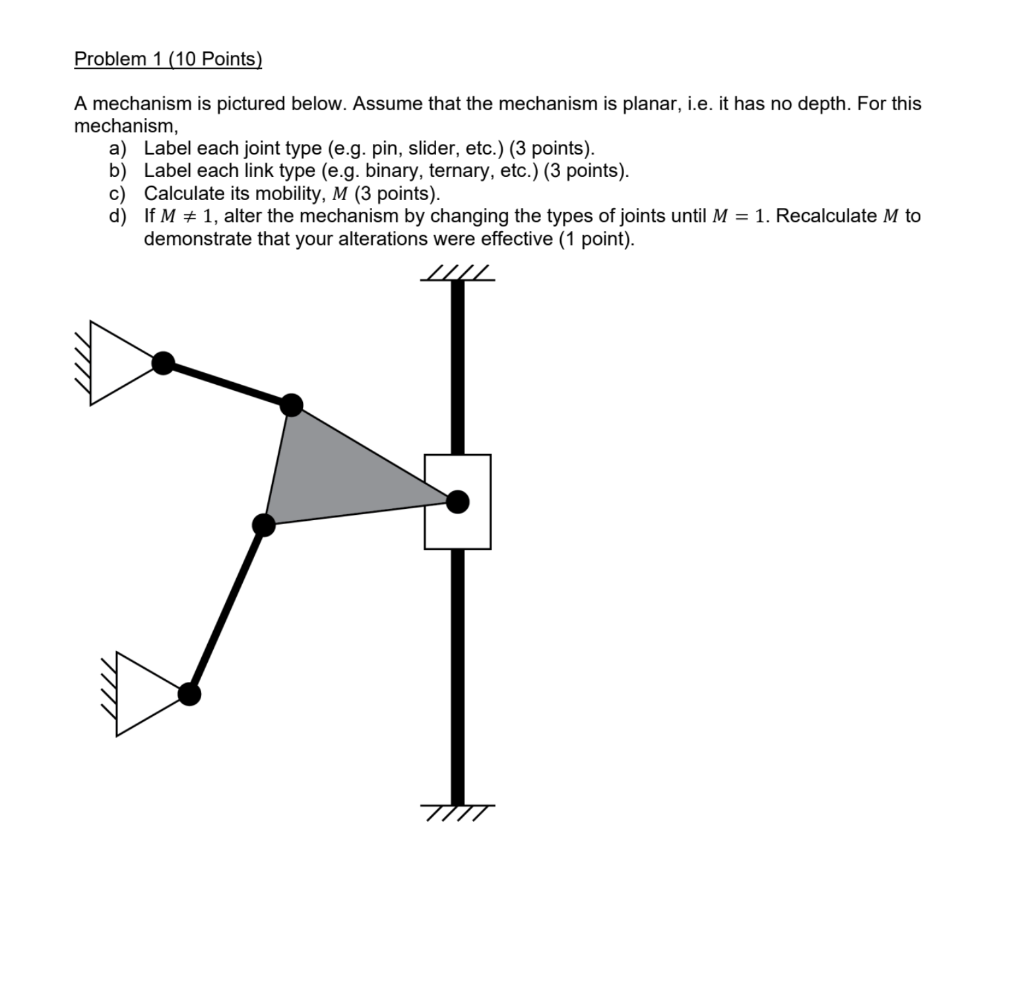 Problem 1 (10 Points)

A mechanism is pictured below. Assume that the mechanism is planar, i.e. it has no depth. For this mechanism,

a) Label each joint type (e.g. pin, slider, etc.) (3 points).
b) Label each link type (e.g. binary, ternary, etc.) (3 points).
c) Calculate its mobility, $M$ (3 points).
d) If $M \neq 1$, alter the mechanism by changing the types of joints until $M = 1$. Recalculate $M$ to demonstrate that your alterations were effective (1 point).