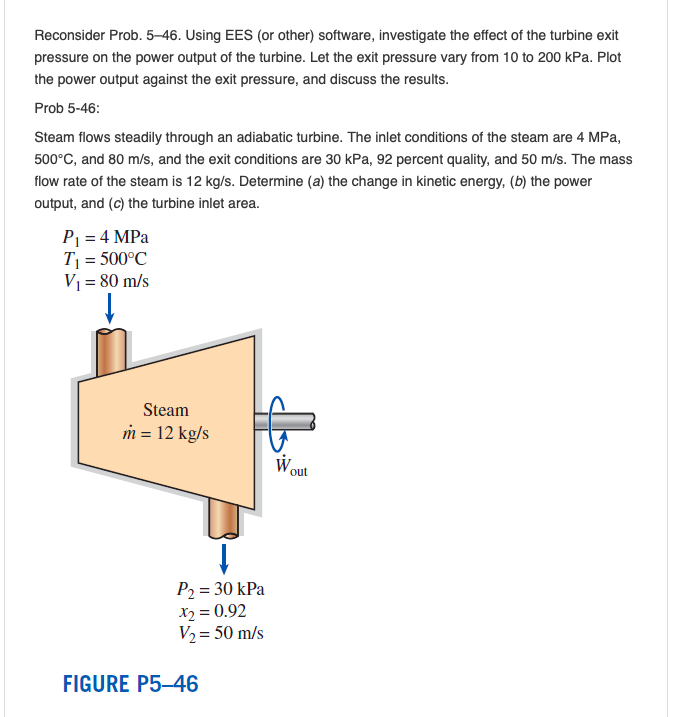 Reconsider Prob. 5–46. Using EES (or other) software, investigate the effect of the turbine exit pressure on the power output of the turbine. Let the exit pressure vary from 10 to 200 kPa. Plot the power output against the exit pressure, and discuss the results.

Prob 5-46:

Steam flows steadily through an adiabatic turbine. The inlet conditions of the steam are 4 MPa, 500°C, and 80 m/s, and the exit conditions are 30 kPa, 92 percent quality, and 50 m/s. The mass flow rate of the steam is 12 kg/s. Determine (a) the change in kinetic energy, (b) the power output, and (c) the turbine inlet area.

$P_1 = 4$ MPa
$T_1 = 500°C$
$V_1 = 80$ m/s

Steam
$\dot{m} = 12$ kg/s

$\dot{W}_{out}$

$P_2 = 30$ kPa
$x_2 = 0.92$
$V_2 = 50$ m/s

FIGURE P5–46