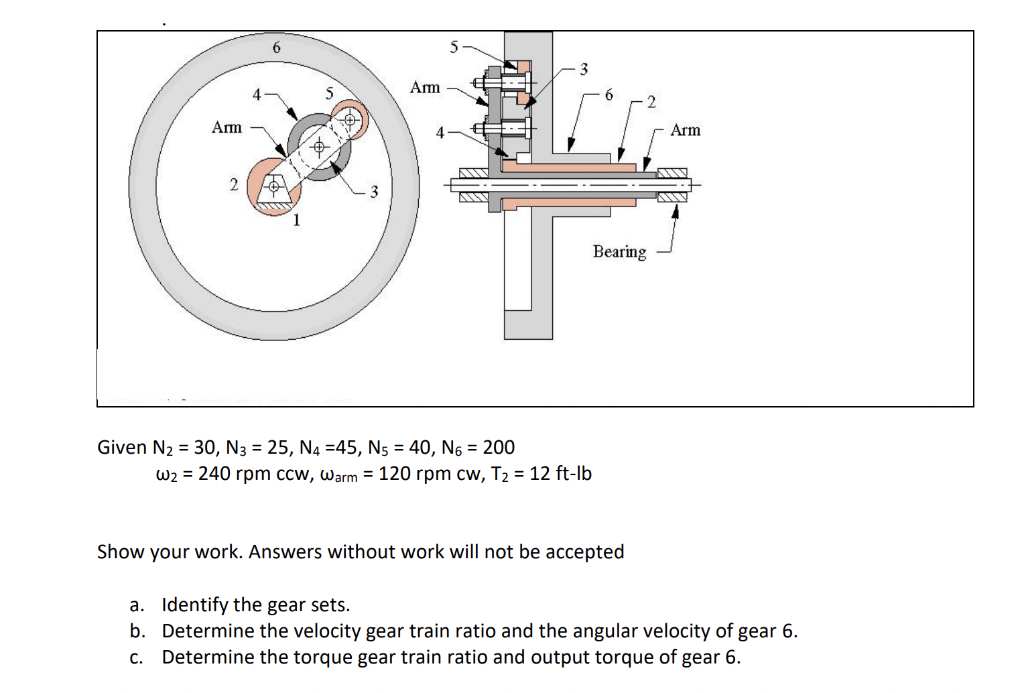 6
4
5
Arm
2
1
3
5
Arm
4
3
6
2
Arm
Bearing

Given $N_2 = 30$, $N_3 = 25$, $N_4 = 45$, $N_5 = 40$, $N_6 = 200$
$\omega_2 = 240$ rpm ccw, $\omega_{arm} = 120$ rpm cw, $T_2 = 12$ ft-lb

Show your work. Answers without work will not be accepted

a. Identify the gear sets.
b. Determine the velocity gear train ratio and the angular velocity of gear 6.
c. Determine the torque gear train ratio and output torque of gear 6.