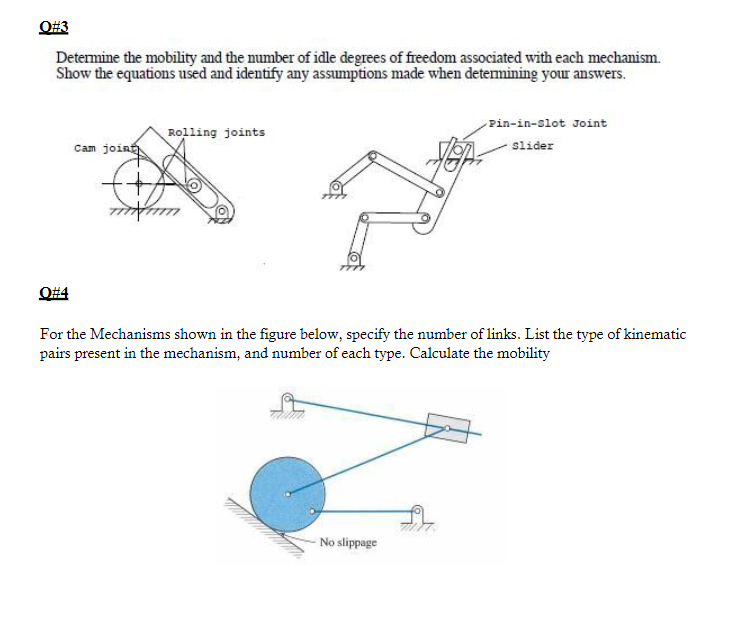 Q#3

Determine the mobility and the number of idle degrees of freedom associated with each mechanism. Show the equations used and identify any assumptions made when determining your answers.

Cam joint

Rolling joints

Pin-in-Slot Joint

Slider

Q#4

For the Mechanisms shown in the figure below, specify the number of links. List the type of kinematic pairs present in the mechanism, and number of each type. Calculate the mobility

No slippage