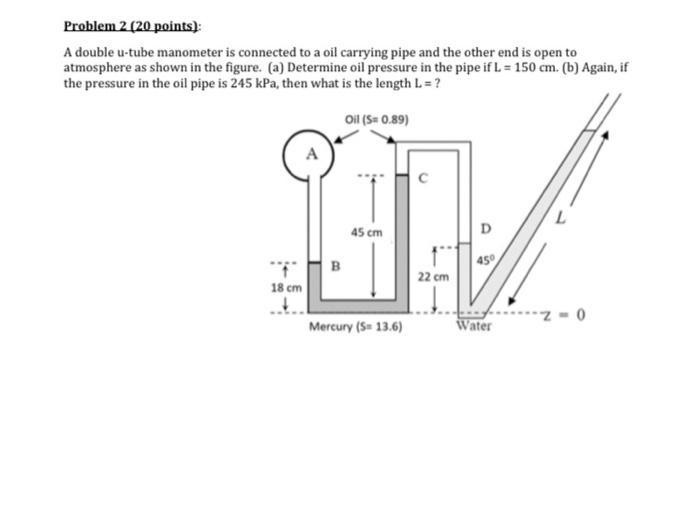 Problem 2 (20 points):

A double u-tube manometer is connected to a oil carrying pipe and the other end is open to atmosphere as shown in the figure. (a) Determine oil pressure in the pipe if L = 150 cm. (b) Again, if the pressure in the oil pipe is 245 kPa, then what is the length L = ?

Oil (S= 0.89)

A

C

45 cm

D

L

B

$45^0$

22 cm

18 cm

Mercury (S= 13.6)

Water

z = 0