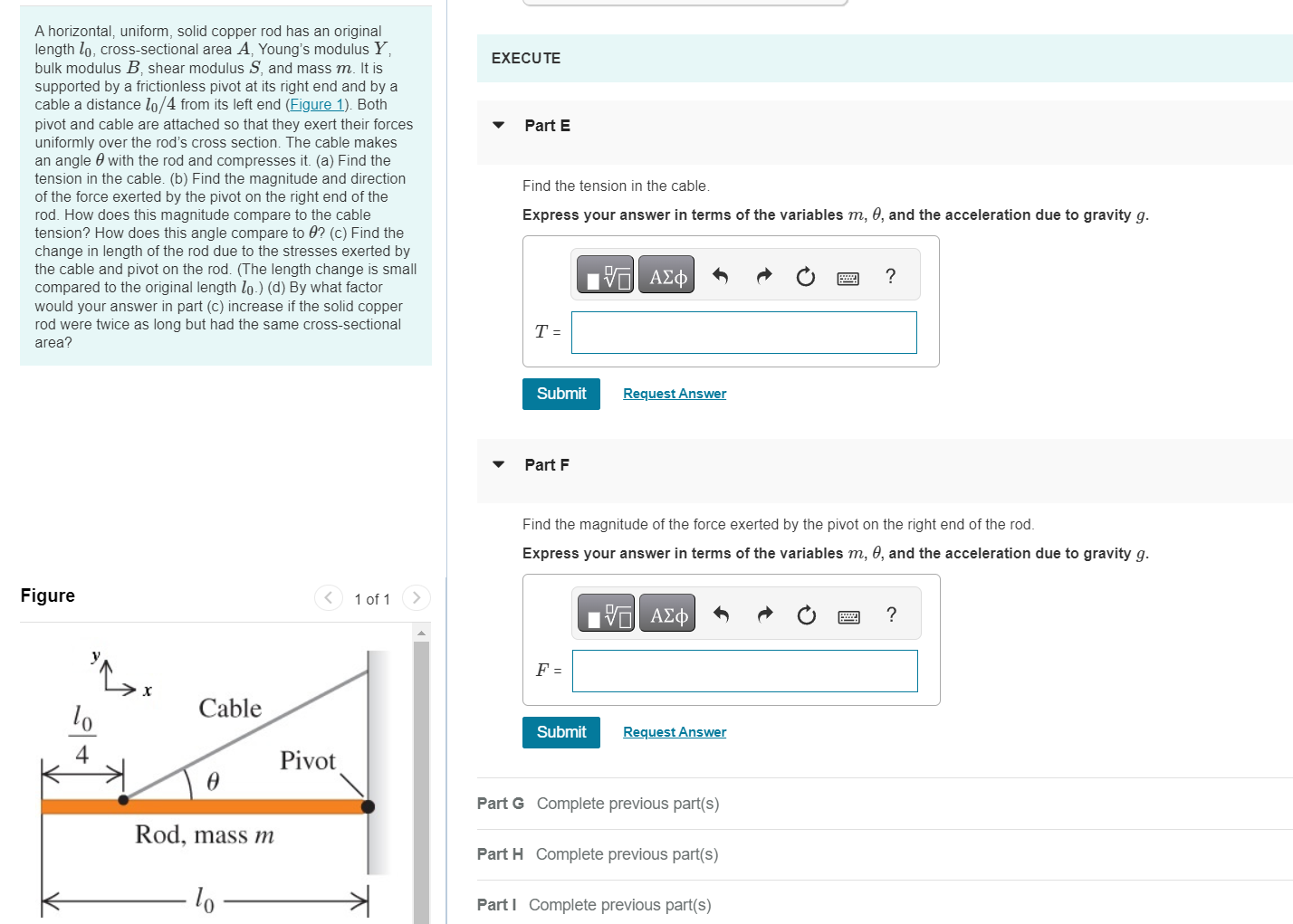 A horizontal, uniform, solid copper rod has an original length $l_0$, cross-sectional area $A$, Young's modulus $Y$, bulk modulus $B$, shear modulus $S$, and mass $m$. It is supported by a frictionless pivot at its right end and by a cable a distance $l_0/4$ from its left end (Figure 1). Both pivot and cable are attached so that they exert their forces uniformly over the rod's cross section. The cable makes an angle $\theta$ with the rod and compresses it. (a) Find the tension in the cable. (b) Find the magnitude and direction of the force exerted by the pivot on the right end of the rod. How does this magnitude compare to the cable tension? How does this angle compare to $\theta$? (c) Find the change in length of the rod due to the stresses exerted by the cable and pivot on the rod. (The length change is small compared to the original length $l_0$.) (d) By what factor would your answer in part (c) increase if the solid copper rod were twice as long but had the same cross-sectional area?

Figure

1 of 1

y

x

$\frac{l_0}{4}$

Cable

Pivot

$\theta$

Rod, mass $m$

$l_0$

EXECUTE

Part E

Find the tension in the cable.

Express your answer in terms of the variables $m$, $\theta$, and the acceleration due to gravity $g$.

ΑΣφ ?

$T$ =

Submit Request Answer

Part F

Find the magnitude of the force exerted by the pivot on the right end of the rod.

Express your answer in terms of the variables $m$, $\theta$, and the acceleration due to gravity $g$.

ΑΣφ ?

$F$ =

Submit Request Answer

Part G Complete previous part(s)

Part H Complete previous part(s)

Part I Complete previous part(s)