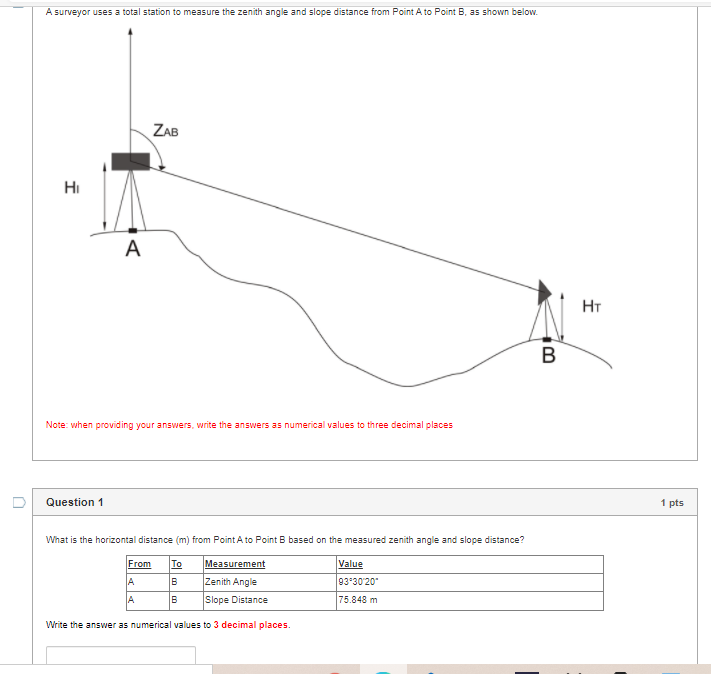 A surveyor uses a total station to measure the zenith angle and slope distance from Point A to Point B, as shown below.

$Z_{AB}$

$H_I$

A

$H_T$

B

Note: when providing your answers, write the answers as numerical values to three decimal places

Question 1

1 pts

What is the horizontal distance (m) from Point A to Point B based on the measured zenith angle and slope distance?

| From | To | Measurement | Value |
|---|---|---|---|
| A | B | Zenith Angle | 93°30'20" |
| A | B | Slope Distance | 75.848 m |

Write the answer as numerical values to 3 decimal places.