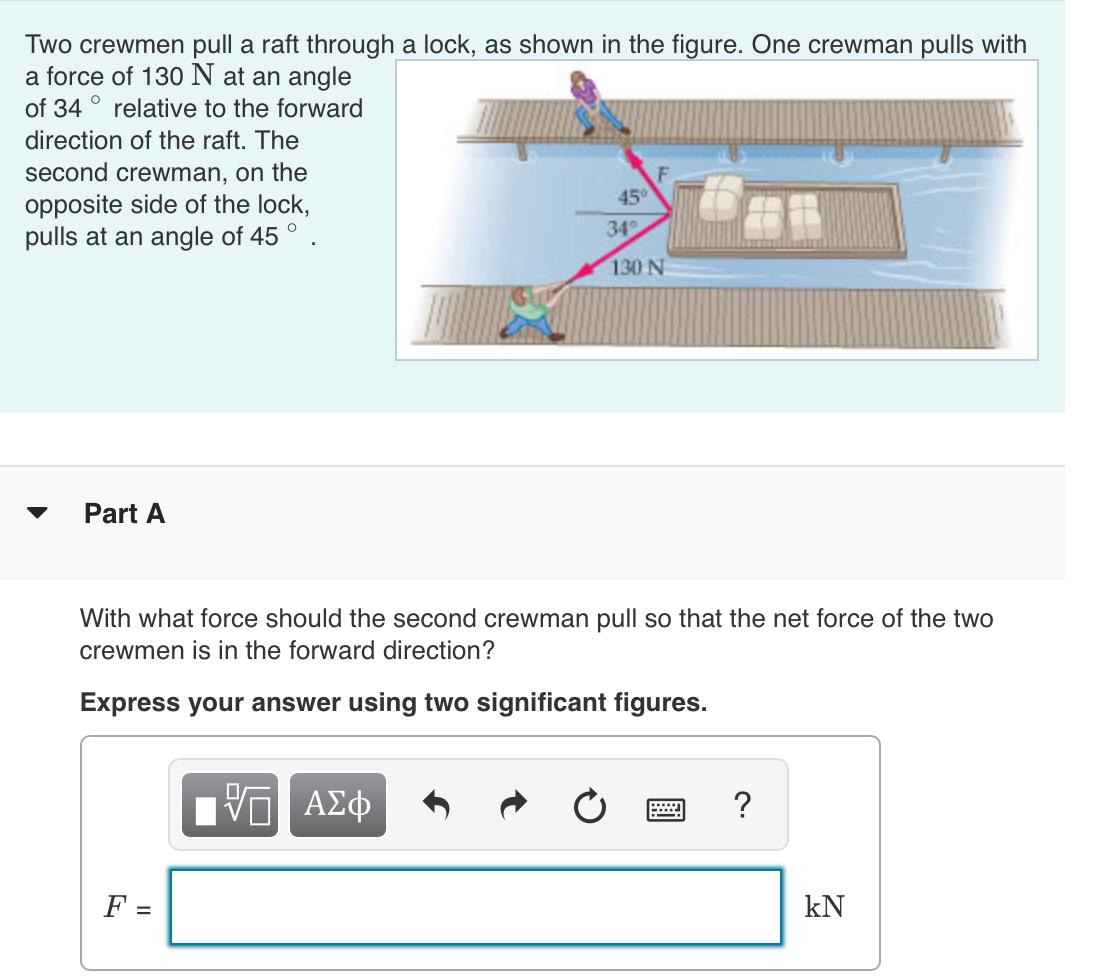 Two crewmen pull a raft through a lock, as shown in the figure. One crewman pulls with a force of 130 N at an angle of 34 ° relative to the forward direction of the raft. The second crewman, on the opposite side of the lock, pulls at an angle of 45 ° .

F
45°
34°
130 N

Part A

With what force should the second crewman pull so that the net force of the two crewmen is in the forward direction?

**Express your answer using two significant figures.**

ΑΣφ ?

$F$ =

kN